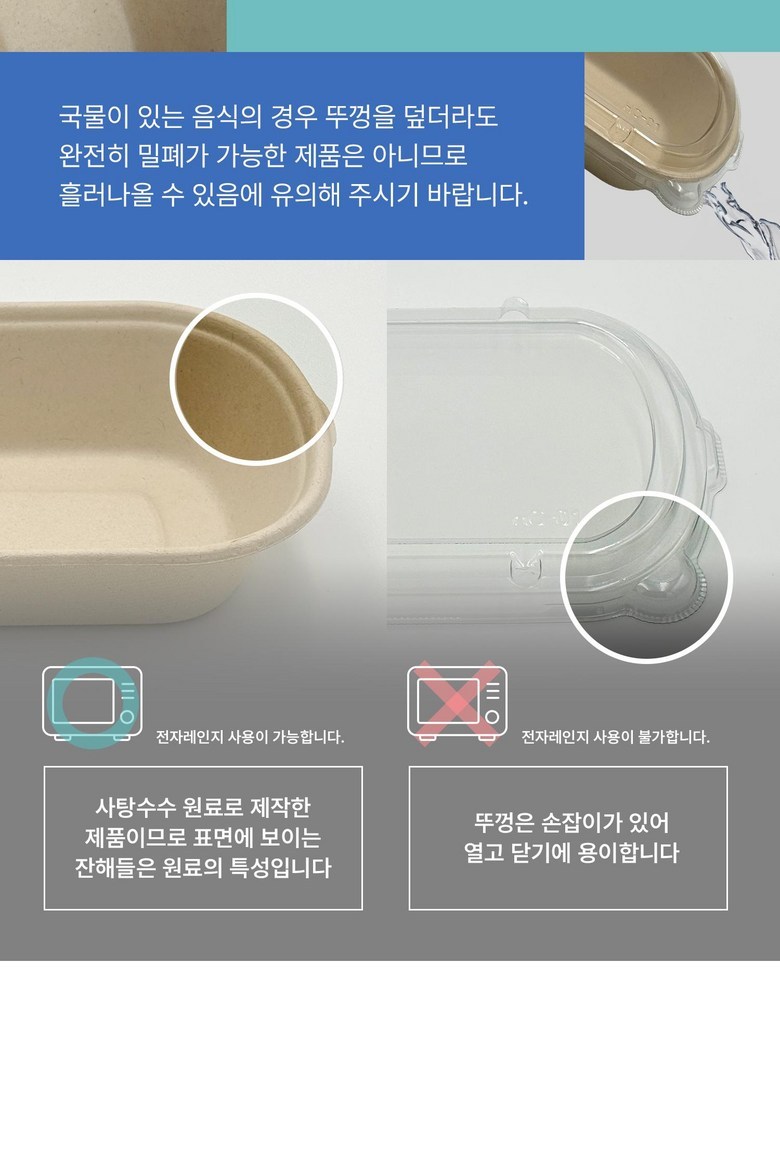 국물이 있는 음식의 경우 뚜껑을 덮더라도 완전히 밀폐가 가능한 제품은 아니므로 흘러나올 수 있음에 유의해 주시기 바랍니다.

전자레인지 사용이 가능합니다.

사탕수수 원료로 제작한 제품이므로 표면에 보이는 잔해들은 원료의 특성입니다

전자레인지 사용이 불가합니다.

뚜껑은 손잡이가 있어 열고 닫기에 용이합니다