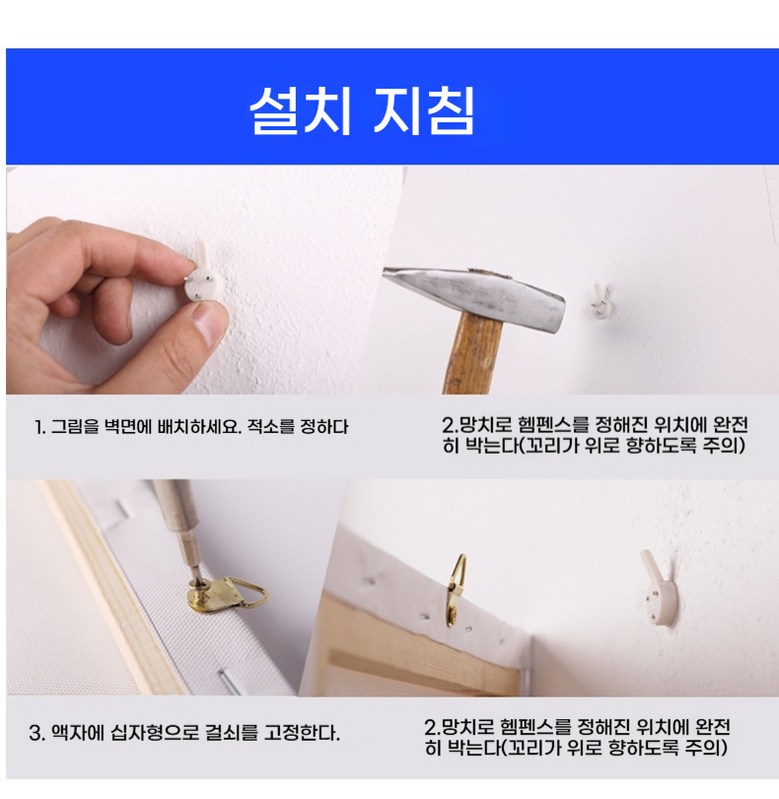 설치 지침

1. 그림을 벽면에 배치하세요. 적소를 정하다

2.망치로 헴펜스를 정해진 위치에 완전히 박는다(꼬리가 위로 향하도록 주의)

3. 액자에 십자형으로 걸쇠를 고정한다.

2.망치로 헴펜스를 정해진 위치에 완전히 박는다(꼬리가 위로 향하도록 주의)