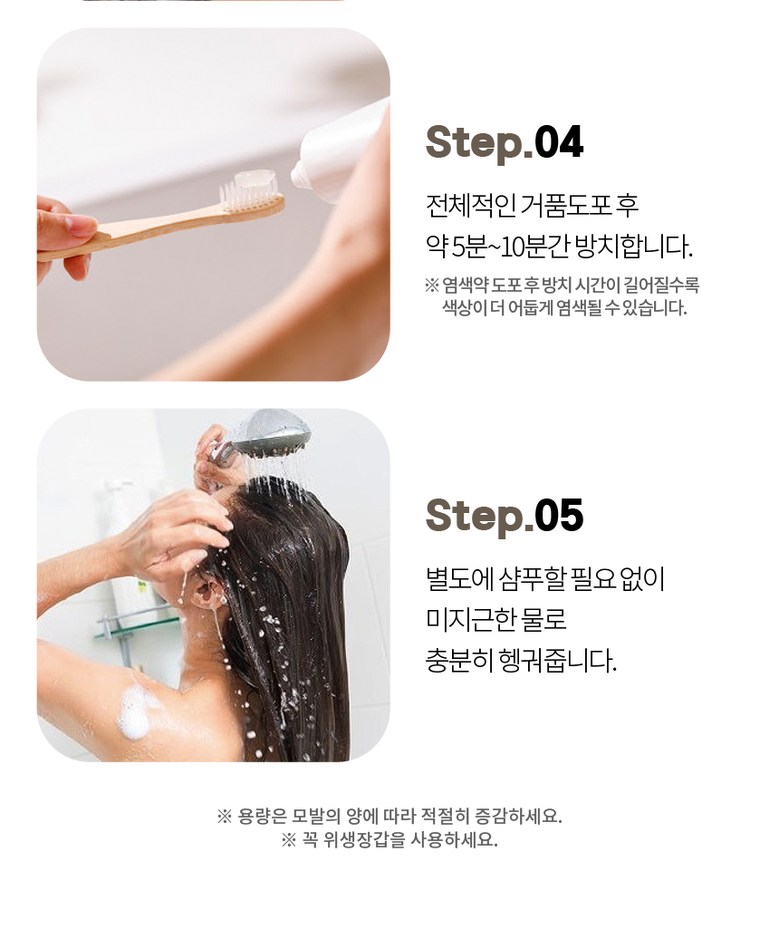 Step.04

전체적인 거품도포 후
약 5분~10분간 방치합니다.

※ 염색약 도포 후 방치 시간이 길어질수록
색상이 더 어둡게 염색될 수 있습니다.

Step.05

별도에 샴푸할 필요 없이
미지근한 물로
충분히 헹궈줍니다.

※ 용량은 모발의 양에 따라 적절히 증감하세요.
※ 꼭 위생장갑을 사용하세요.