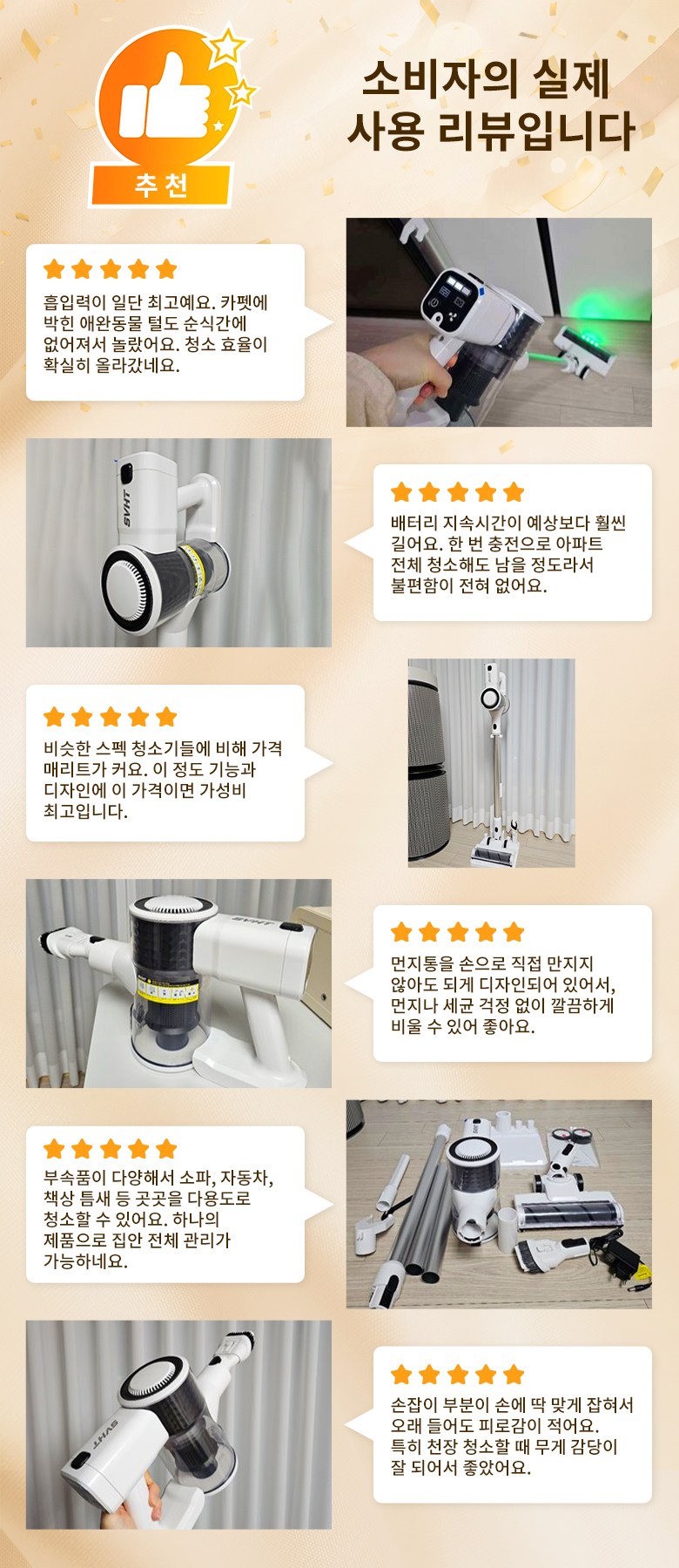 추천

소비자의 실제 사용 리뷰입니다

흡입력이 일단 최고예요. 카펫에 박힌 애완동물 털도 순식간에 없어져서 놀랐어요. 청소 효율이 확실히 올라갔네요.

SVHT

배터리 지속시간이 예상보다 훨씬 길어요. 한 번 충전으로 아파트 전체 청소해도 남을 정도라서 불편함이 전혀 없어요.

비슷한 스펙 청소기들에 비해 가격 매리트가 커요. 이 정도 기능과 디자인에 이 가격이면 가성비 최고입니다.

SVHT

먼지통을 손으로 직접 만지지 않아도 되게 디자인되어 있어서, 먼지나 세균 걱정 없이 깔끔하게 비울 수 있어 좋아요.

부속품이 다양해서 소파, 자동차, 책상 틈새 등 곳곳을 다용도로 청소할 수 있어요. 하나의 제품으로 집안 전체 관리가 가능하네요.

SVHT

손잡이 부분이 손에 딱 맞게 잡혀서 오래 들어도 피로감이 적어요. 특히 천장 청소할 때 무게 감당이 잘 되어서 좋았어요.