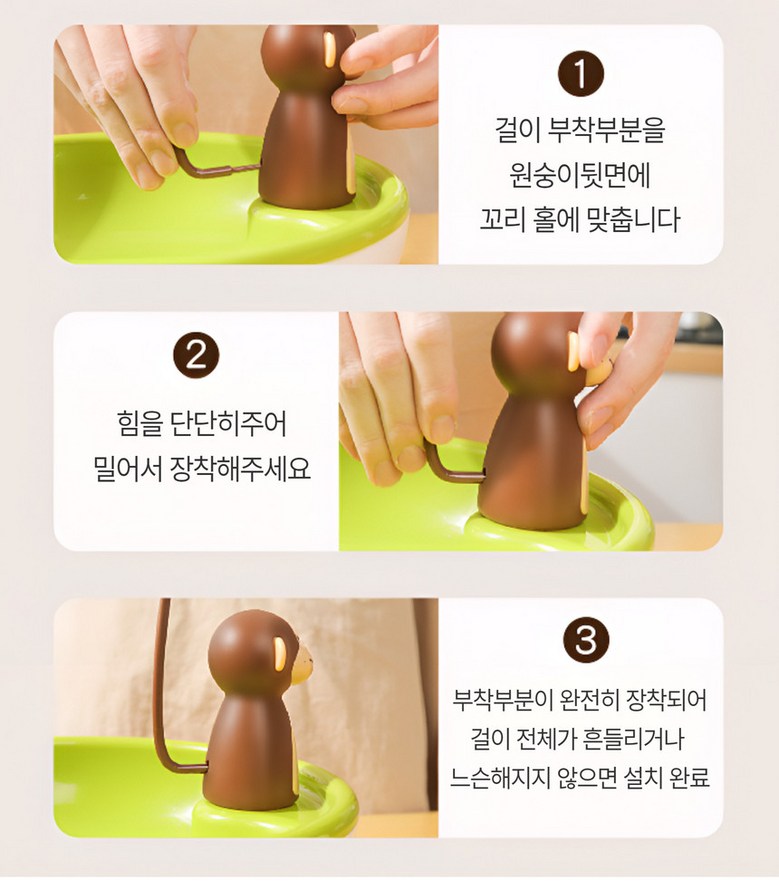 1

걸이 부착부분을
원숭이뒷면에
꼬리 홀에 맞춥니다

2

힘을 단단히주어
밀어서 장착해주세요

3

부착부분이 완전히 장착되어
걸이 전체가 흔들리거나
느슨해지지 않으면 설치 완료