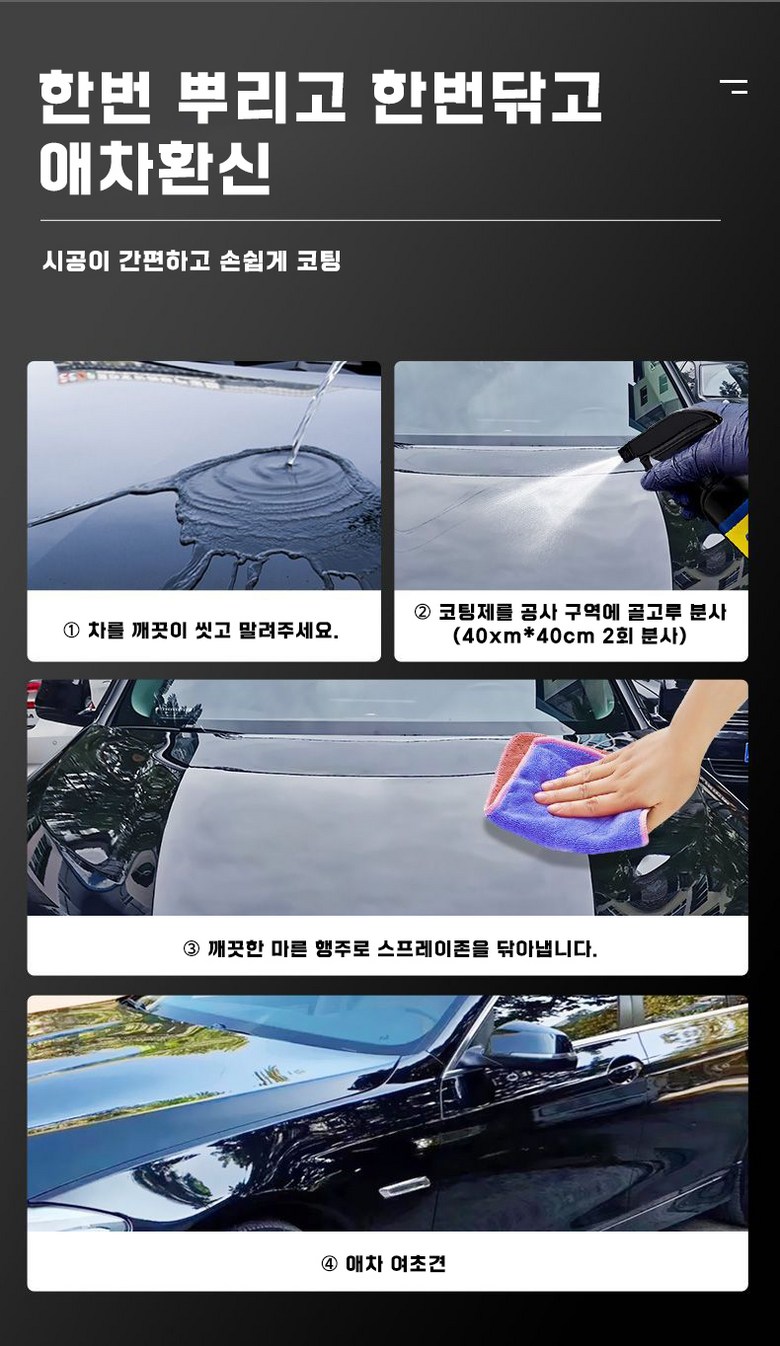 한번 뿌리고 한번닦고
애차환신

시공이 간편하고 손쉽게 코팅

① 차를 깨끗이 씻고 말려주세요.

② 코팅제를 공사 구역에 골고루 분사 (40xm*40cm 2회 분사)

③ 깨끗한 마른 행주로 스프레이존을 닦아냅니다.

④ 애차 여초견