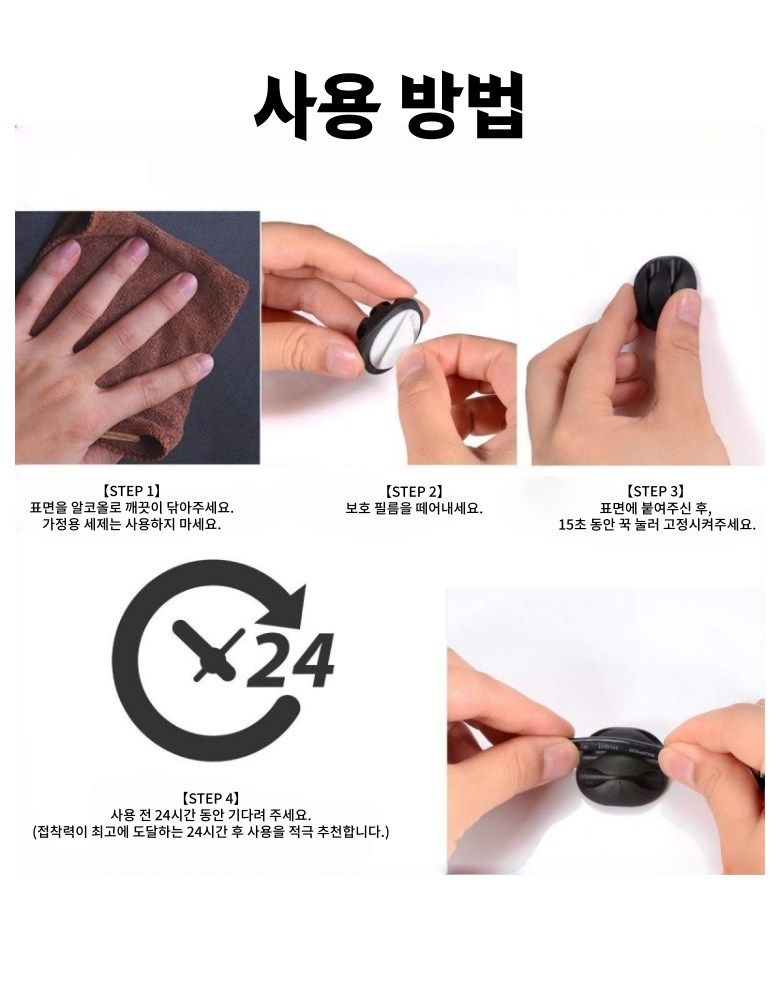 사용 방법

【STEP 1】
표면을 알코올로 깨끗이 닦아주세요.
가정용 세제는 사용하지 마세요.

【STEP 2】
보호 필름을 떼어내세요.

【STEP 3】
표면에 붙여주신 후,
15초 동안 꾹 눌러 고정시켜주세요.

24

【STEP 4】
사용 전 24시간 동안 기다려 주세요.
(접착력이 최고에 도달하는 24시간 후 사용을 적극 추천합니다.)