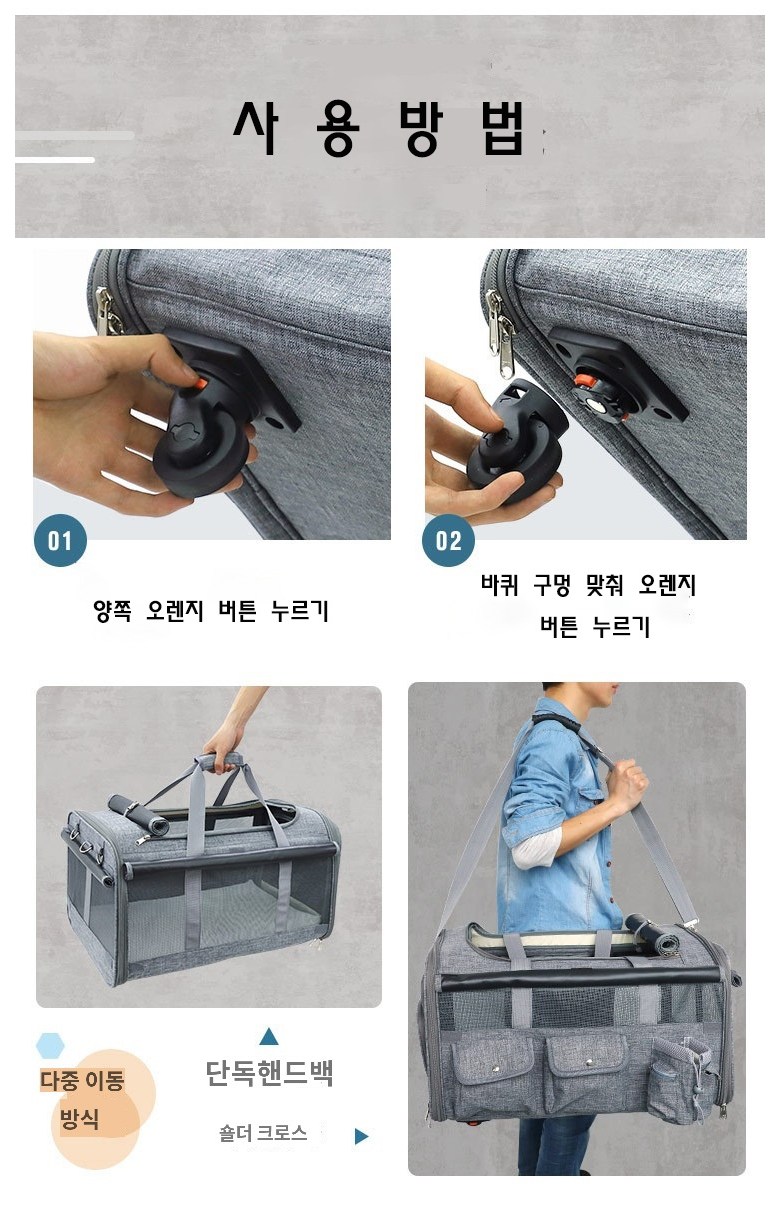 사 용 방 법

01

양쪽 오렌지 버튼 누르기

02

바퀴 구멍 맞춰 오렌지 버튼 누르기

다중 이동 방식

단독핸드백

숄더 크로스