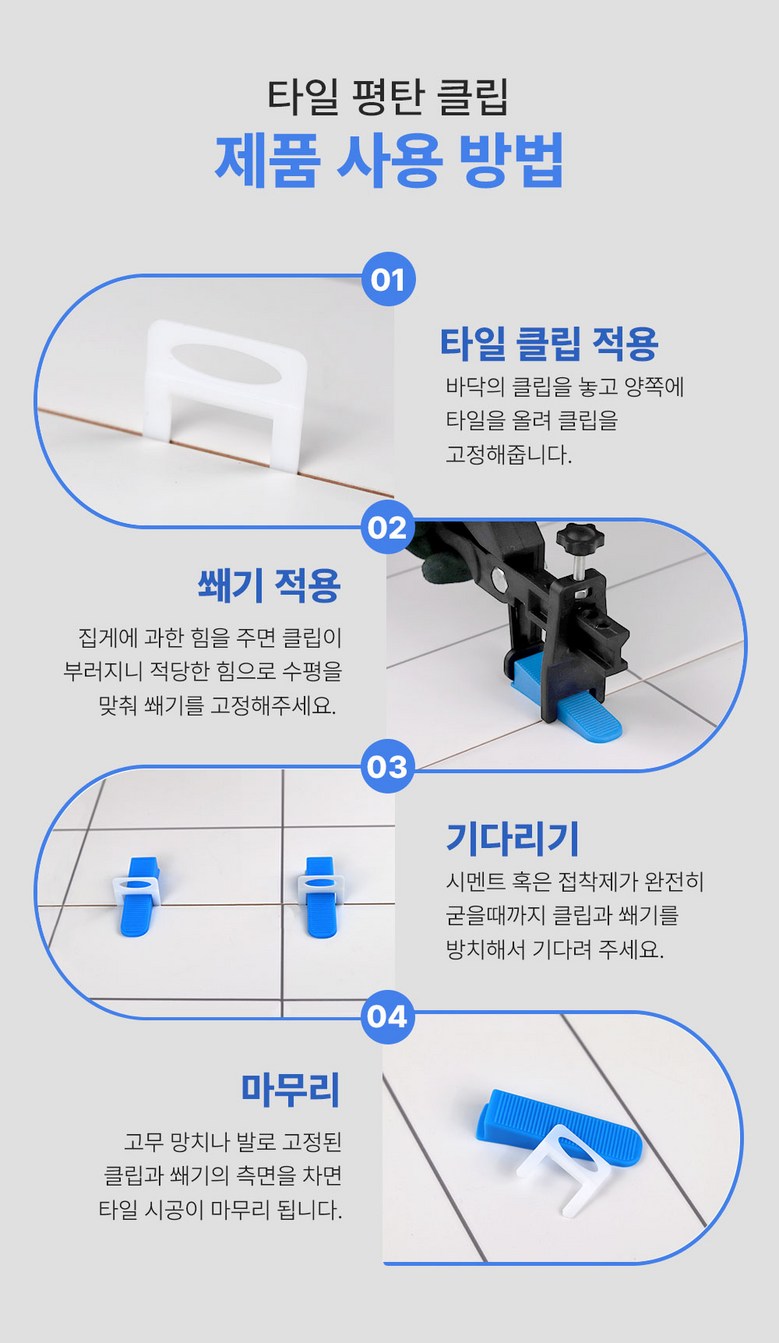 타일 평탄 클립
제품 사용 방법

01
타일 클립 적용
바닥의 클립을 놓고 양쪽에 타일을 올려 클립을 고정해줍니다.

02
쐐기 적용
집게에 과한 힘을 주면 클립이 부러지니 적당한 힘으로 수평을 맞춰 쐐기를 고정해주세요.

03
기다리기
시멘트 혹은 접착제가 완전히 굳을때까지 클립과 쐐기를 방치해서 기다려 주세요.

04
마무리
고무 망치나 발로 고정된 클립과 쐐기의 측면을 차면 타일 시공이 마무리 됩니다.