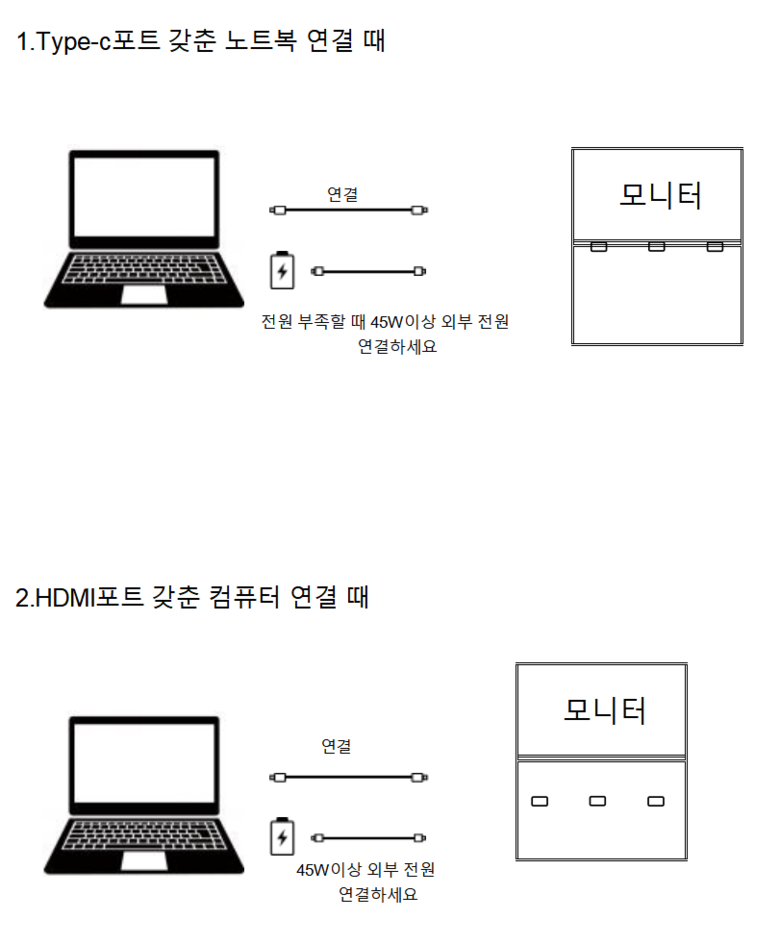 1.Type-c포트 갖춘 노트북 연결 때

연결

전원 부족할 때 45W이상 외부 전원 연결하세요

모니터

2.HDMI포트 갖춘 컴퓨터 연결 때

연결

45W이상 외부 전원 연결하세요

모니터