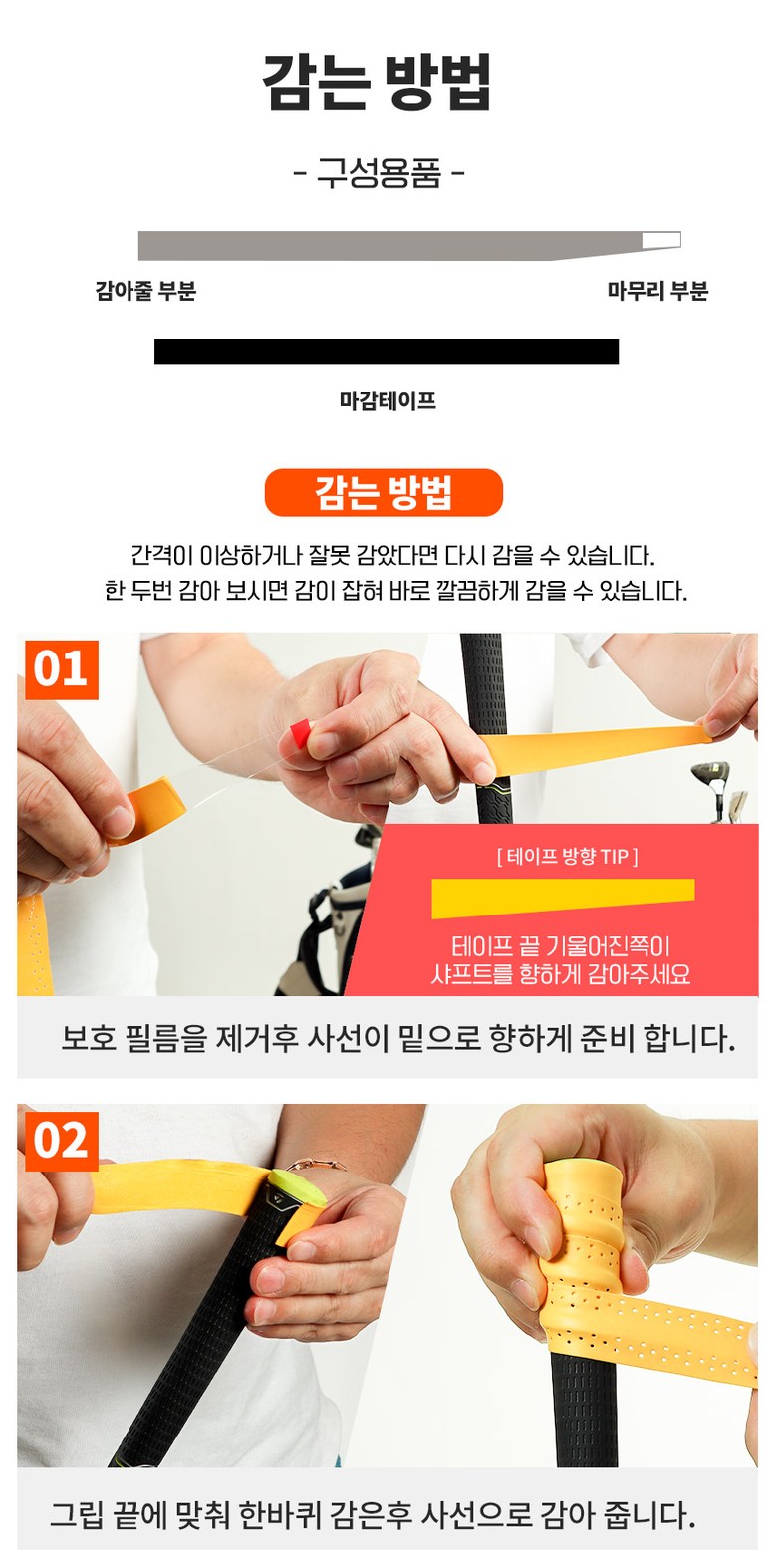 감는 방법

- 구성용품 -

감아줄 부분

마무리 부분

마감테이프

감는 방법

간격이 이상하거나 잘못 감았다면 다시 감을 수 있습니다.
한 두번 감아 보시면 감이 잡혀 바로 깔끔하게 감을 수 있습니다.

01

[ 테이프 방향 TIP ]

테이프 끝 기울어진쪽이
샤프트를 향하게 감아주세요

보호 필름을 제거후 사선이 밑으로 향하게 준비 합니다.

02

그립 끝에 맞춰 한바퀴 감은후 사선으로 감아 줍니다.