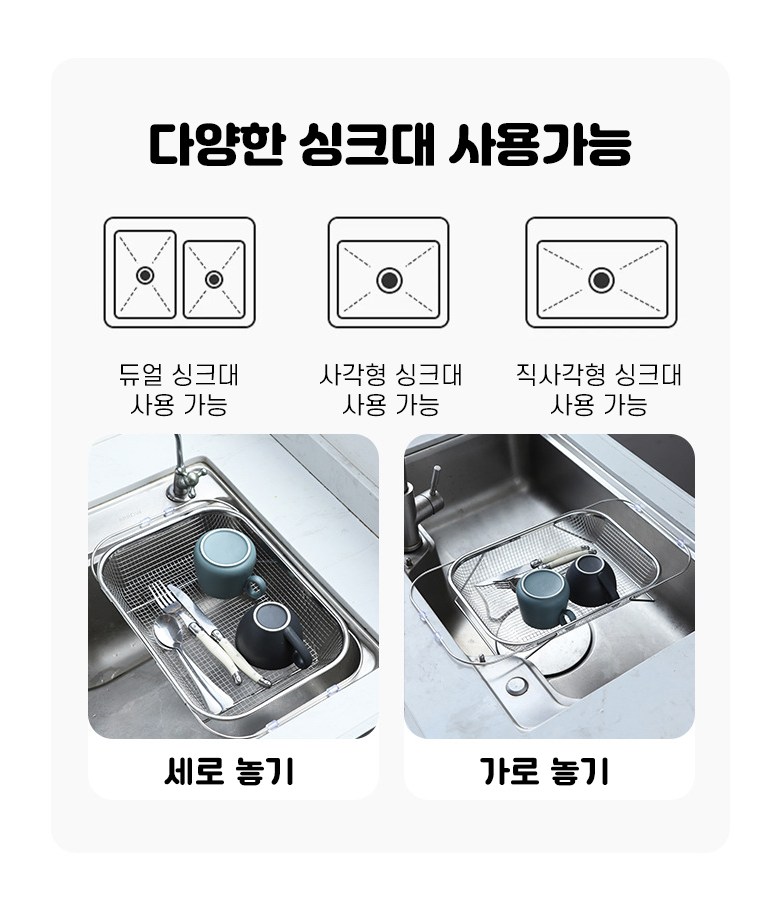 다양한 싱크대 사용가능

듀얼 싱크대
사용 가능

사각형 싱크대
사용 가능

직사각형 싱크대
사용 가능

세로 놓기

가로 놓기