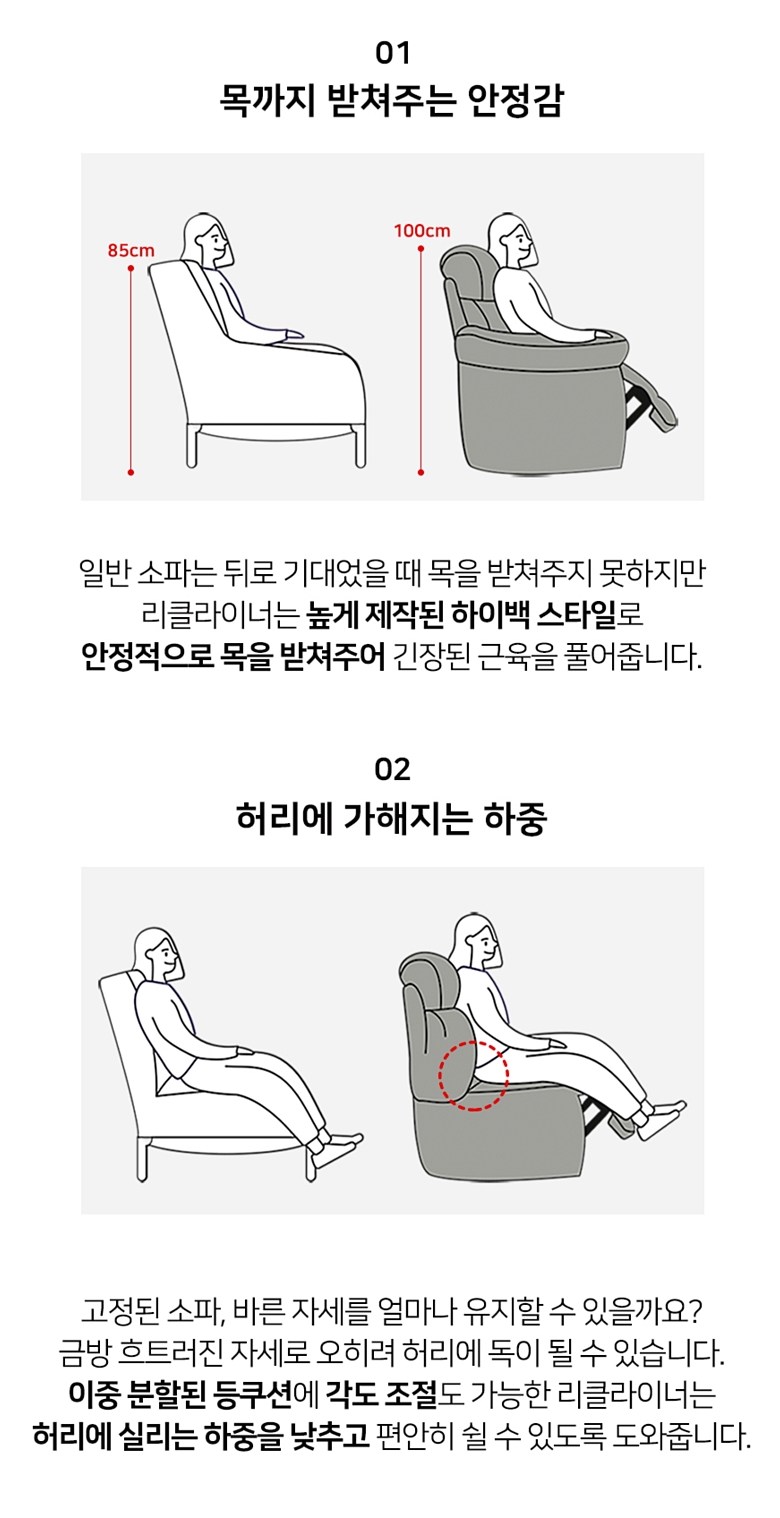 01
목까지 받쳐주는 안정감

85cm

100cm

일반 소파는 뒤로 기대었을 때 목을 받쳐주지 못하지만 리클라이너는 높게 제작된 하이백 스타일로 안정적으로 목을 받쳐주어 긴장된 근육을 풀어줍니다.

02
허리에 가해지는 하중

고정된 소파, 바른 자세를 얼마나 유지할 수 있을까요? 금방 흐트러진 자세로 오히려 허리에 독이 될 수 있습니다. 이중 분할된 등쿠션에 각도 조절도 가능한 리클라이너는 허리에 실리는 하중을 낮추고 편안히 쉴 수 있도록 도와줍니다.