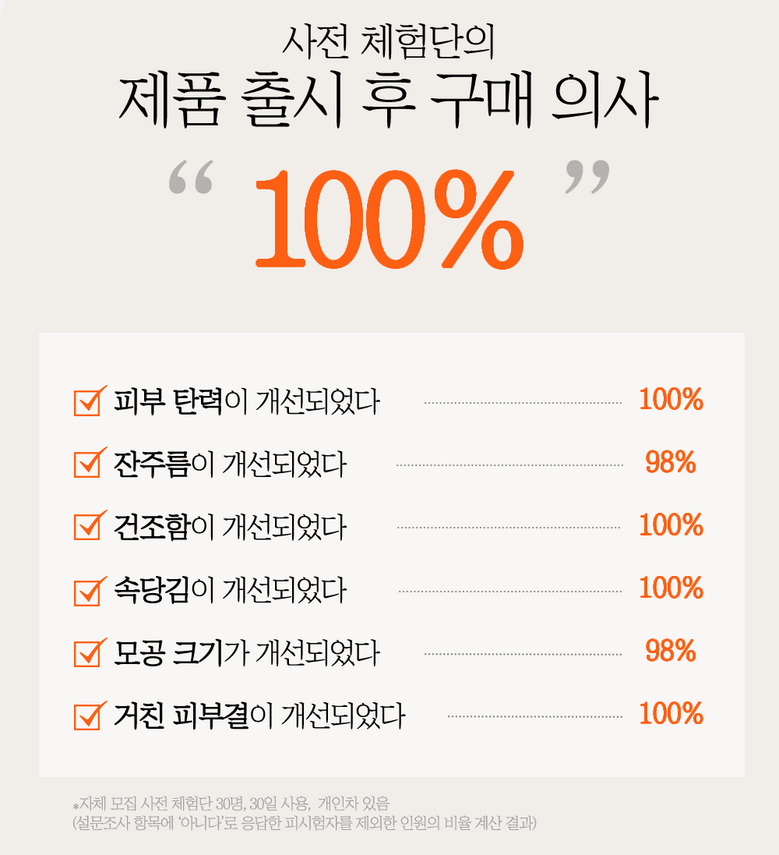 사전 체험단의
제품 출시 후 구매 의사

" 100% "

☑ 피부 탄력이 개선되었다 100%

☑ 잔주름이 개선되었다 98%

☑ 건조함이 개선되었다 100%

☑ 속당김이 개선되었다 100%

☑ 모공 크기가 개선되었다 98%

☑ 거친 피부결이 개선되었다 100%

*자체 모집 사전 체험단 30명, 30일 사용, 개인차 있음
(설문조사 항목에 '아니다'로 응답한 피시험자를 제외한 인원의 비율 계산 결과)