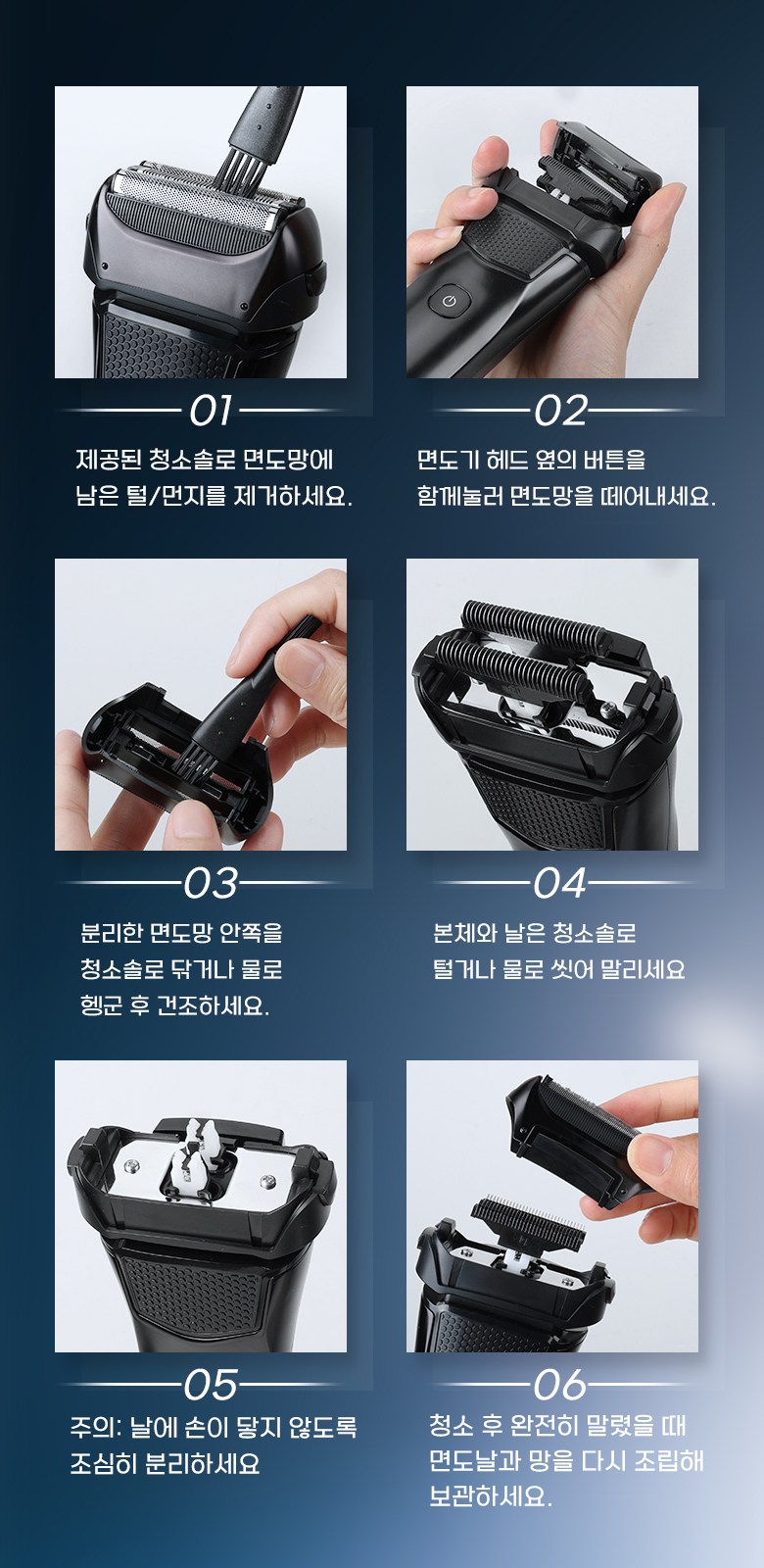 01

제공된 청소솔로 면도망에 남은 털/먼지를 제거하세요.

02

면도기 헤드 옆의 버튼을 함께눌러 면도망을 떼어내세요.

03

분리한 면도망 안쪽을 청소솔로 닦거나 물로 헹군 후 건조하세요.

04

본체와 날은 청소솔로 털거나 물로 씻어 말리세요

05

주의: 날에 손이 닿지 않도록 조심히 분리하세요

06

청소 후 완전히 말렸을 때 면도날과 망을 다시 조립해 보관하세요.