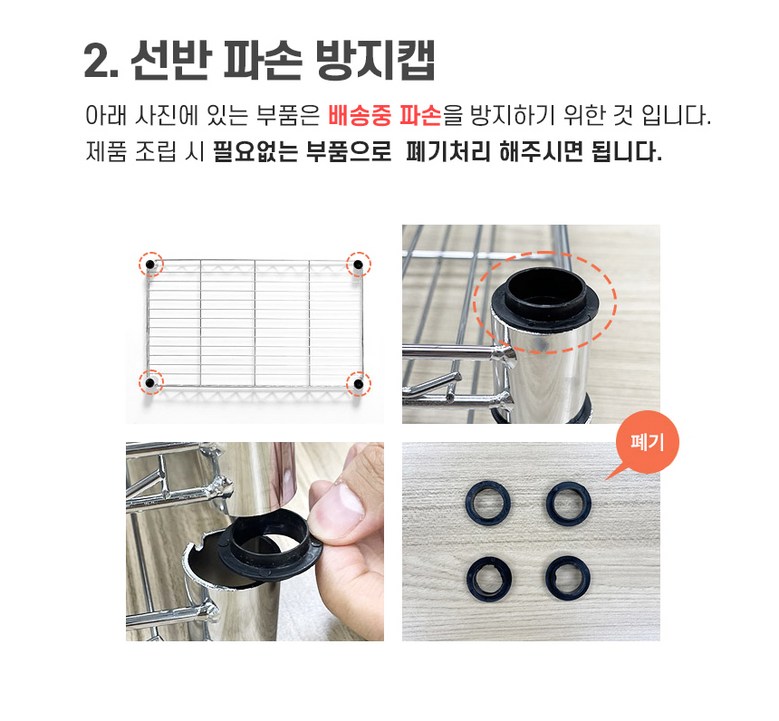 2. 선반 파손 방지캡

아래 사진에 있는 부품은 배송중 파손을 방지하기 위한 것 입니다.
제품 조립 시 필요없는 부품으로 폐기처리 해주시면 됩니다.

폐기