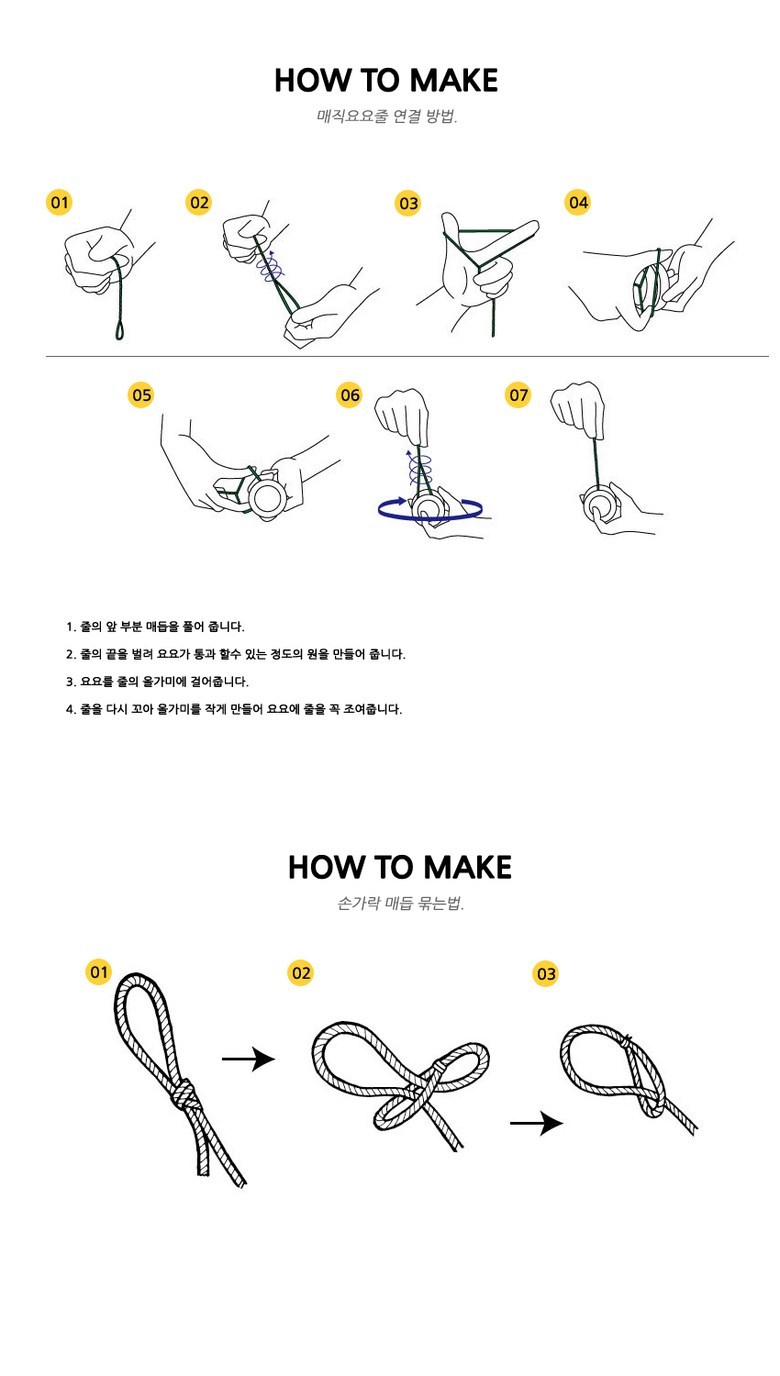 HOW TO MAKE
매직요요줄 연결 방법.

01 02 03 04

05 06 07

1. 줄의 앞 부분 매듭을 풀어 줍니다.

2. 줄의 끝을 벌려 요요가 통과 할수 있는 정도의 원을 만들어 줍니다.

3. 요요를 줄의 올가미에 걸어줍니다.

4. 줄을 다시 꼬아 올가미를 작게 만들어 요요에 줄을 꼭 조여줍니다.

HOW TO MAKE
손가락 매듭 묶는법.

01 02 03