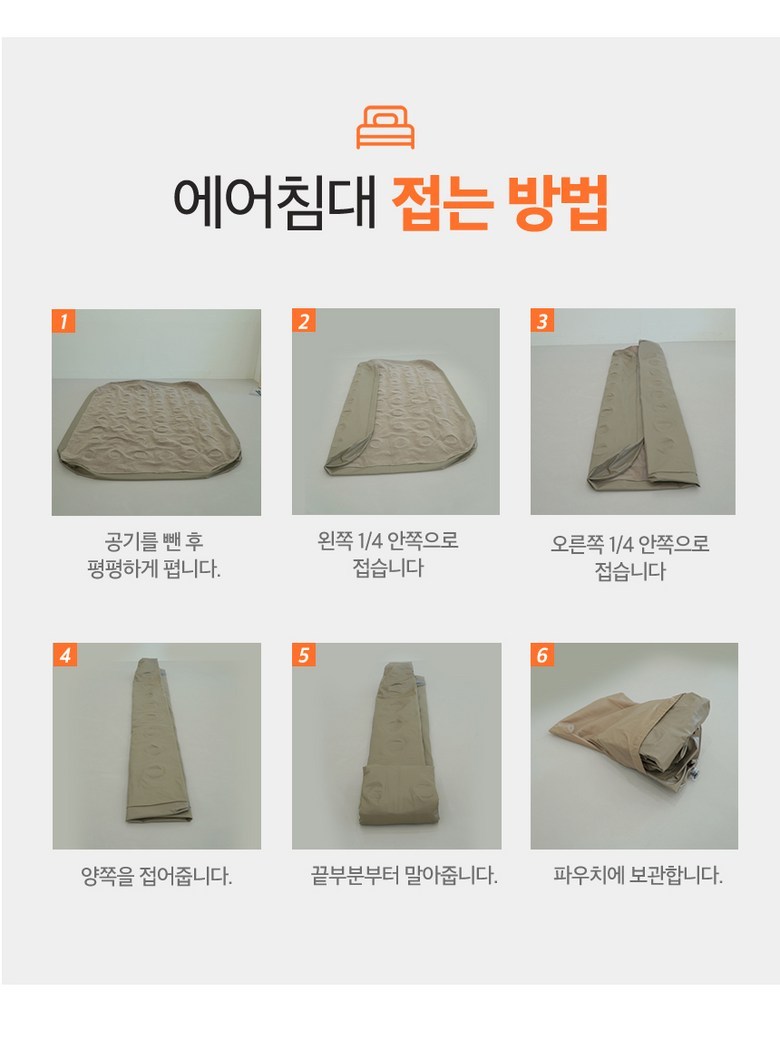 에어침대 접는 방법

1

공기를 뺀 후 평평하게 폅니다.

2

왼쪽 1/4 안쪽으로 접습니다

3

오른쪽 1/4 안쪽으로 접습니다

4

양쪽을 접어줍니다.

5

끝부분부터 말아줍니다.

6

파우치에 보관합니다.