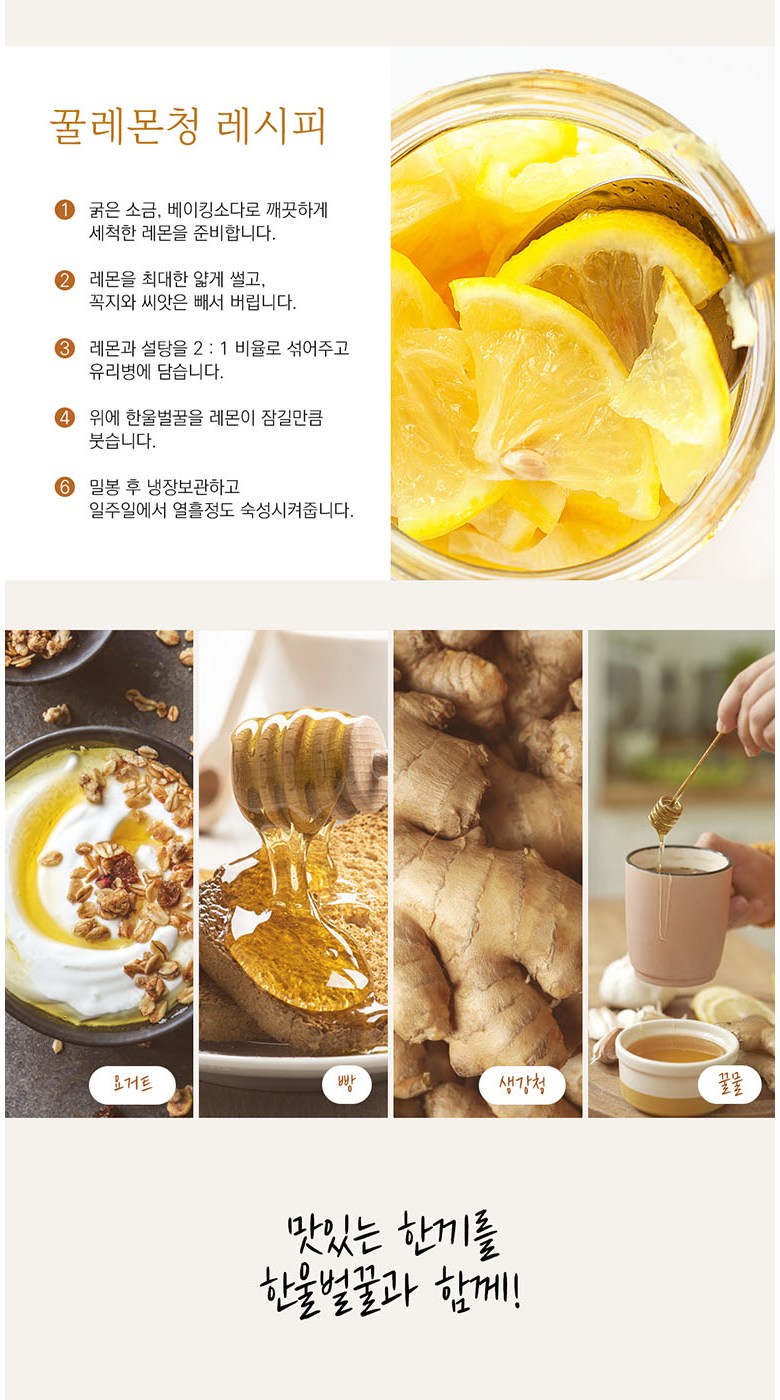 꿀레몬청 레시피

1 굵은 소금, 베이킹소다로 깨끗하게 세척한 레몬을 준비합니다.

2 레몬을 최대한 얇게 썰고, 꼭지와 씨앗은 빼서 버립니다.

3 레몬과 설탕을 2 : 1 비율로 섞어주고 유리병에 담습니다.

4 위에 한울벌꿀을 레몬이 잠길만큼 붓습니다.

6 밀봉 후 냉장보관하고 일주일에서 열흘정도 숙성시켜줍니다.

요거트

빵

생강청

꿀물

맛있는 한끼를
한울벌꿀과 함께!