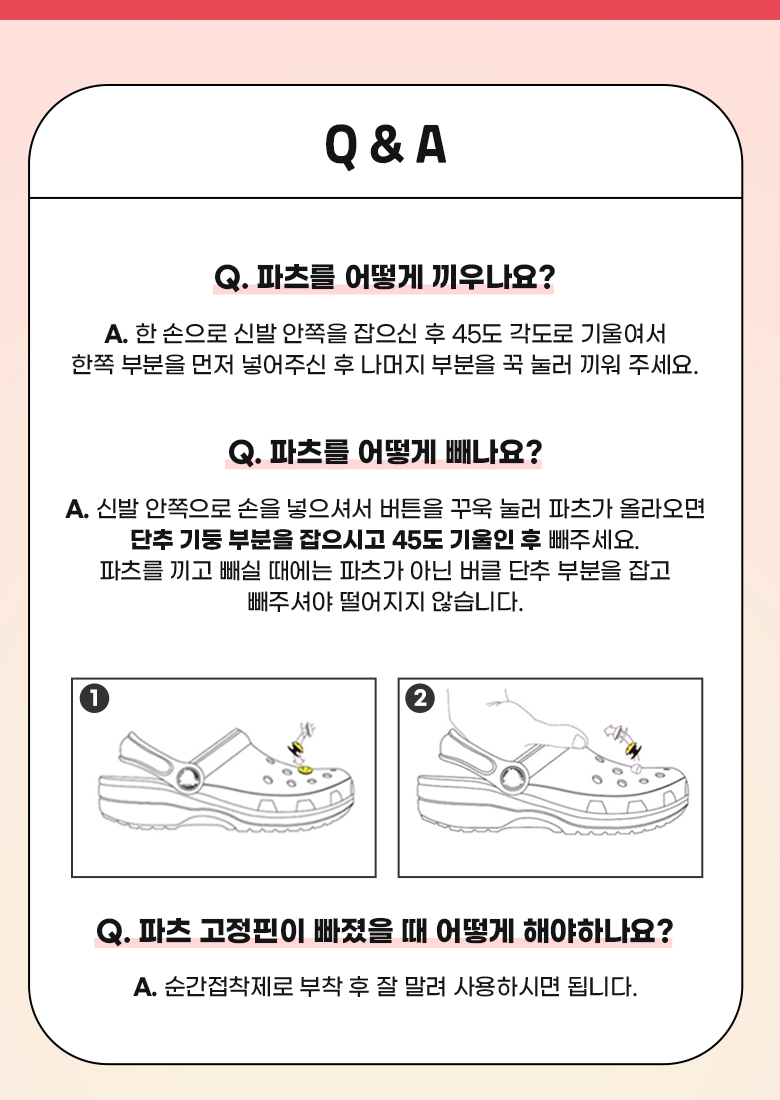 Q & A

Q. 파츠를 어떻게 끼우나요?

A. 한 손으로 신발 안쪽을 잡으신 후 45도 각도로 기울여서 한쪽 부분을 먼저 넣어주신 후 나머지 부분을 꾹 눌러 끼워 주세요.

Q. 파츠를 어떻게 빼나요?

A. 신발 안쪽으로 손을 넣으셔서 버튼을 꾸욱 눌러 파츠가 올라오면 단추 기둥 부분을 잡으시고 45도 기울인 후 빼주세요. 파츠를 끼고 빼실 때에는 파츠가 아닌 버클 단추 부분을 잡고 빼주셔야 떨어지지 않습니다.

1

2

Q. 파츠 고정핀이 빠졌을 때 어떻게 해야하나요?

A. 순간접착제로 부착 후 잘 말려 사용하시면 됩니다.