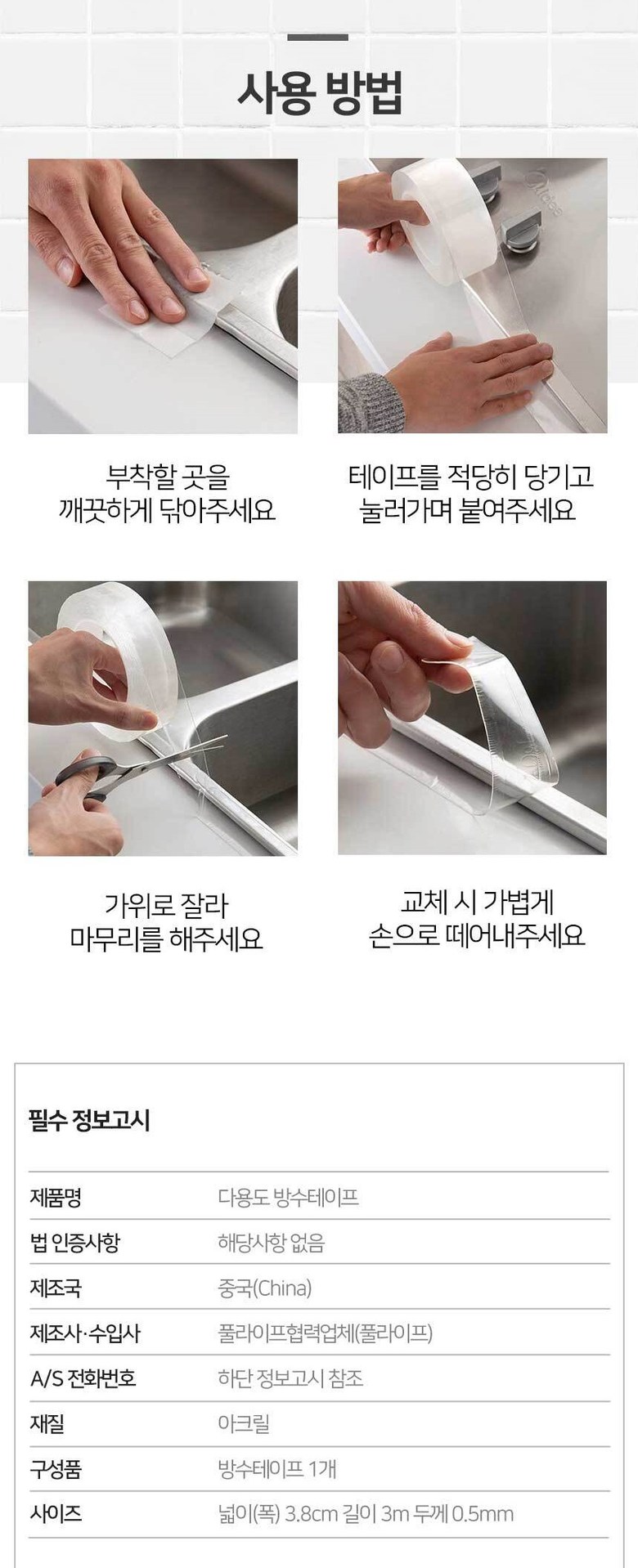 사용 방법

부착할 곳을
깨끗하게 닦아주세요

테이프를 적당히 당기고
눌러가며 붙여주세요

가위로 잘라
마무리를 해주세요

교체 시 가볍게
손으로 떼어내주세요

필수 정보고시

제품명
다용도 방수테이프

법 인증사항
해당사항 없음

제조국
중국(China)

제조사·수입사
풀라이프협력업체(풀라이프)

A/S 전화번호
하단 정보고시 참조

재질
아크릴

구성품
방수테이프 1개

사이즈
넓이(폭) 3.8cm 길이 3m 두께 0.5mm