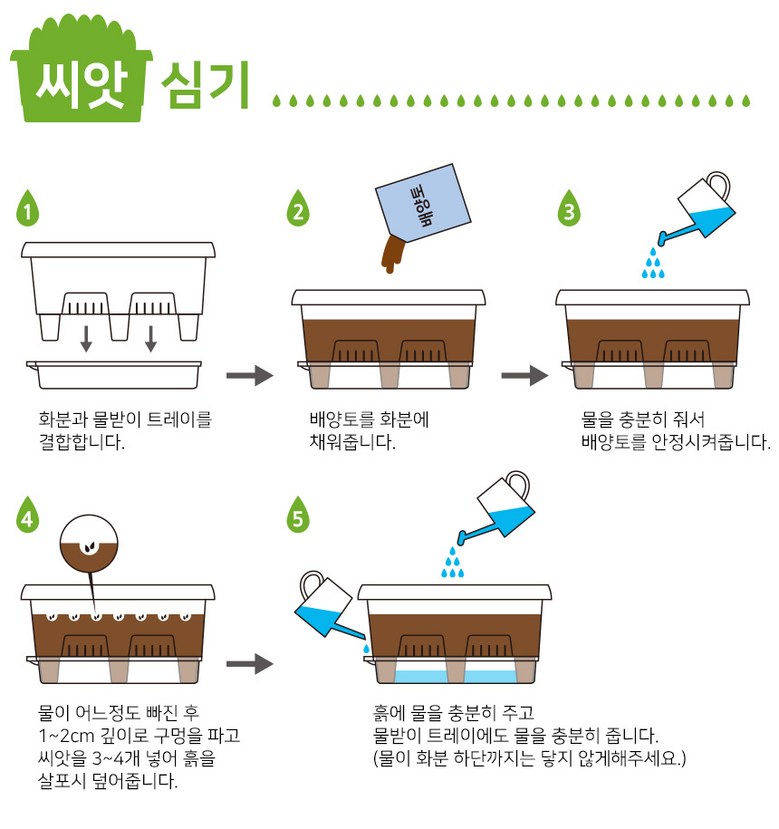 씨앗 심기

1

화분과 물받이 트레이를 결합합니다.

2

배양토

배양토를 화분에 채워줍니다.

3

물을 충분히 줘서 배양토를 안정시켜줍니다.

4

물이 어느정도 빠진 후 1~2cm 깊이로 구멍을 파고 씨앗을 3~4개 넣어 흙을 살포시 덮어줍니다.

5

흙에 물을 충분히 주고 물받이 트레이에도 물을 충분히 줍니다. (물이 화분 하단까지는 닿지 않게해주세요.)