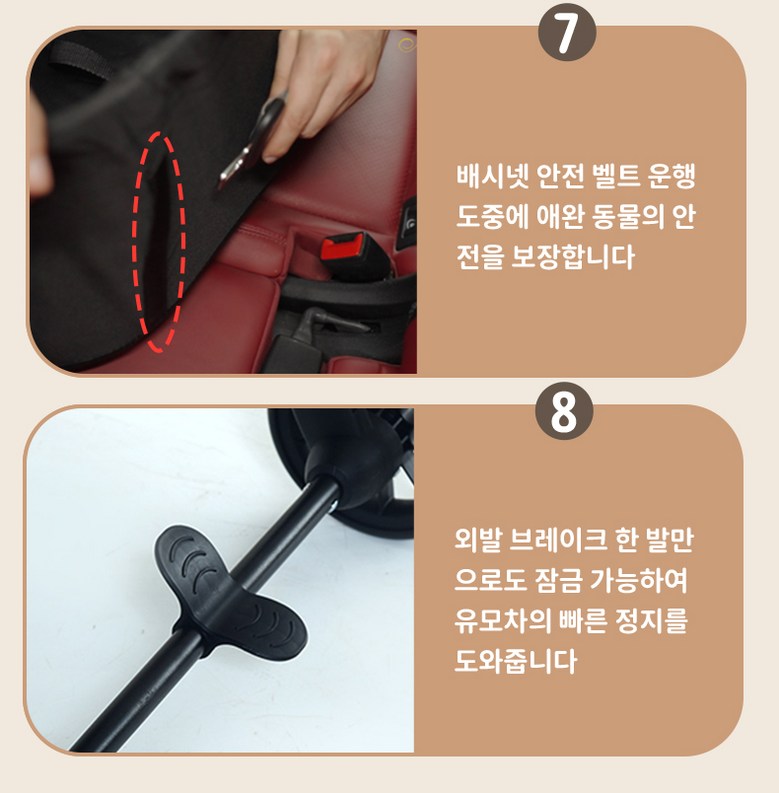 7

배시넷 안전 벨트 운행 도중에 애완 동물의 안전을 보장합니다

8

외발 브레이크 한 발만으로도 잠금 가능하여 유모차의 빠른 정지를 도와줍니다