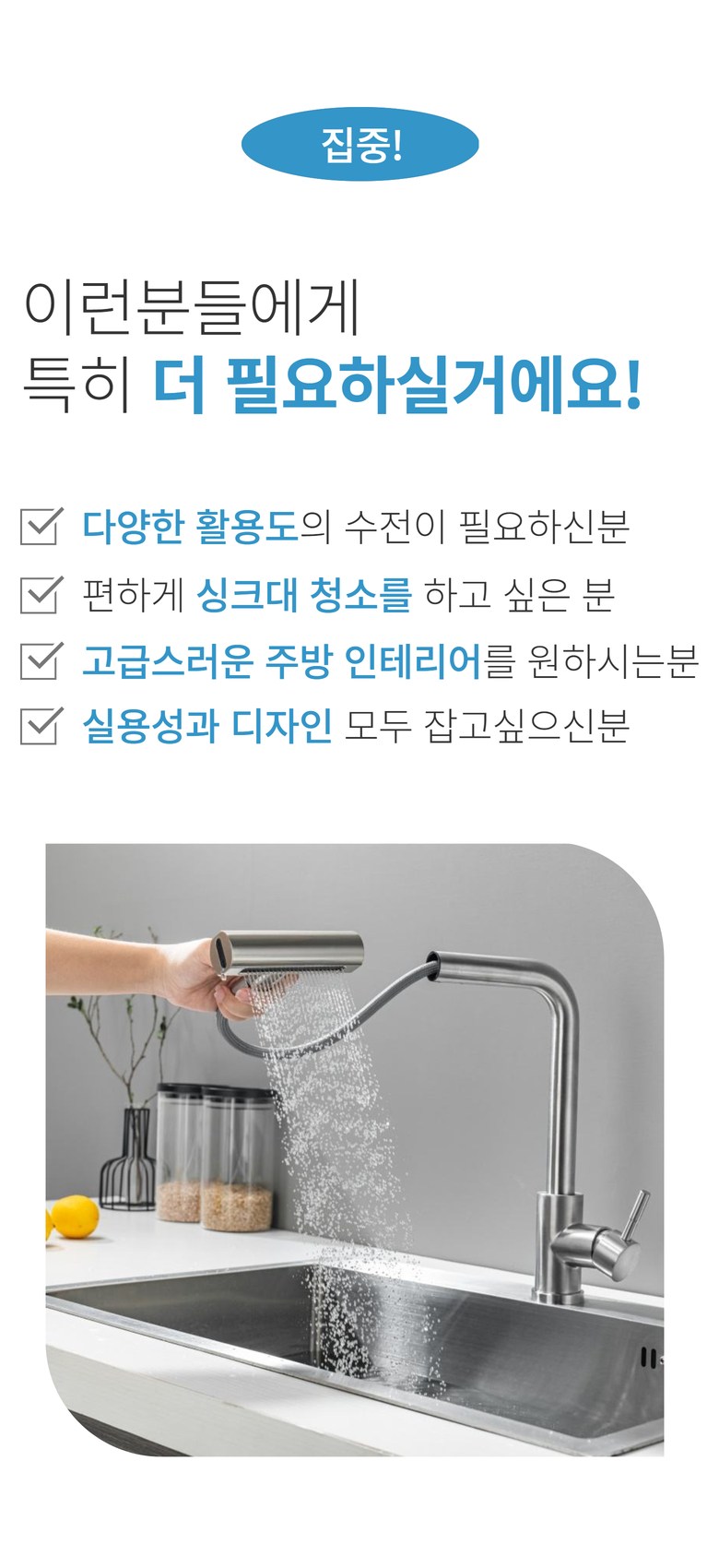 집중!

이런분들에게
특히 더 필요하실거에요!

다양한 활용도의 수전이 필요하신분
편하게 싱크대 청소를 하고 싶은 분
고급스러운 주방 인테리어를 원하시는분
실용성과 디자인 모두 잡고싶으신분