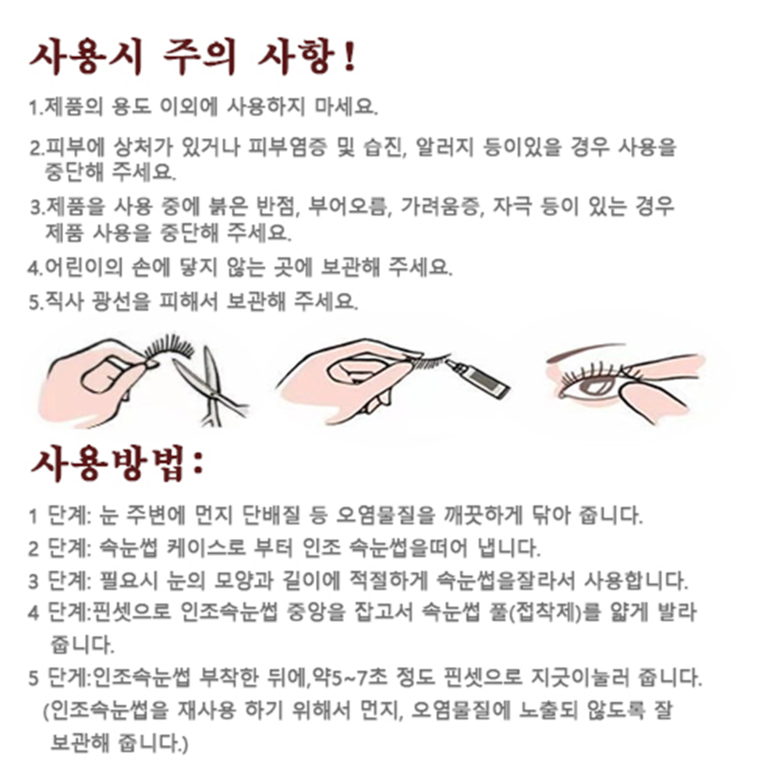 사용시 주의 사항!

1.제품의 용도 이외에 사용하지 마세요.

2.피부에 상처가 있거나 피부염증 및 습진, 알러지 등이있을 경우 사용을 중단해 주세요.

3.제품을 사용 중에 붉은 반점, 부어오름, 가려움증, 자극 등이 있는 경우 제품 사용을 중단해 주세요.

4.어린이의 손에 닿지 않는 곳에 보관해 주세요.

5.직사 광선을 피해서 보관해 주세요.

사용방법:

1 단계: 눈 주변에 먼지 단배질 등 오염물질을 깨끗하게 닦아 줍니다.

2 단계: 속눈썹 케이스로 부터 인조 속눈썹을떠어 냅니다.

3 단계: 필요시 눈의 모양과 길이에 적절하게 속눈썹을잘라서 사용합니다.

4 단계:핀셋으로 인조속눈썹 중앙을 잡고서 속눈썹 풀(접착제)를 얇게 발라 줍니다.

5 단계:인조속눈썹 부착한 뒤에,약5~7초 정도 핀셋으로 지긋이눌러 줍니다. (인조속눈썹을 재사용 하기 위해서 먼지, 오염물질에 노출되 않도록 잘 보관해 줍니다.)