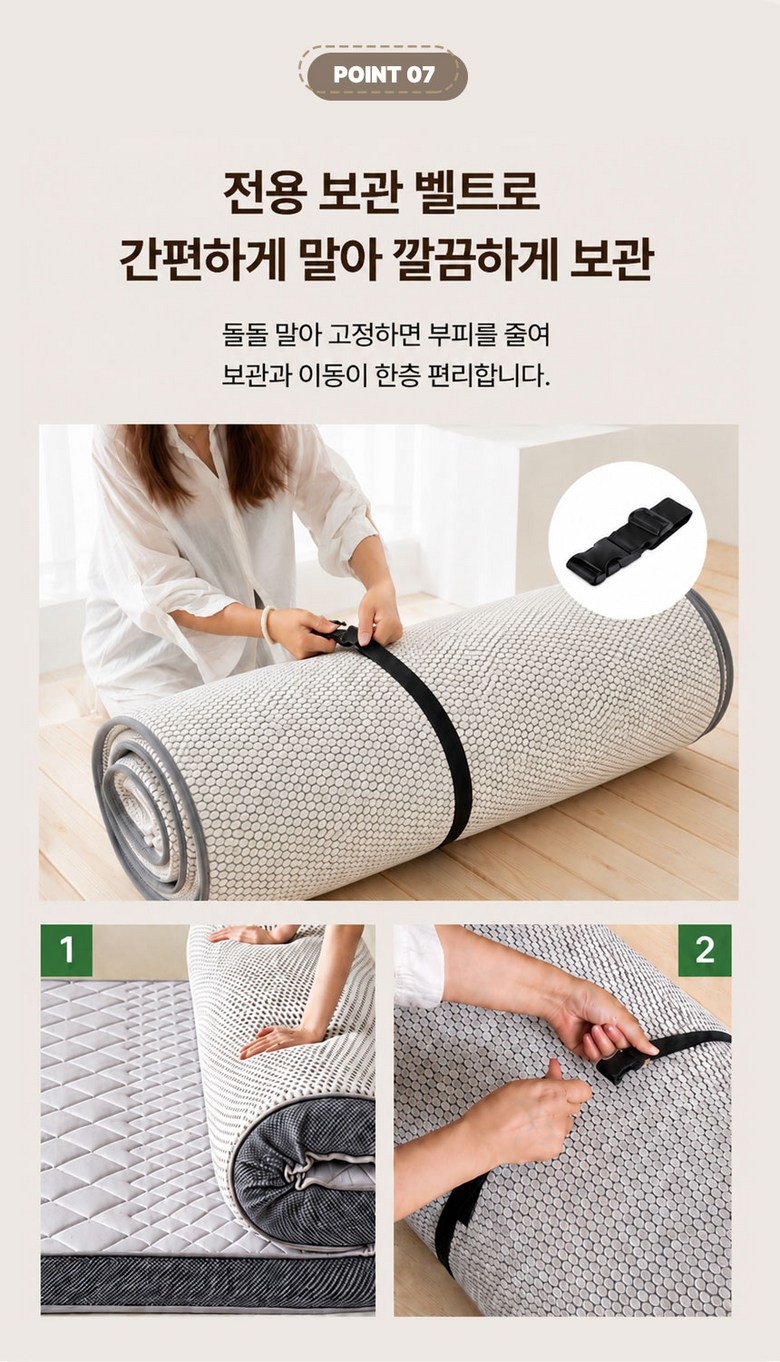 POINT 07

전용 보관 벨트로
간편하게 말아 깔끔하게 보관

돌돌 말아 고정하면 부피를 줄여
보관과 이동이 한층 편리합니다.

1

2