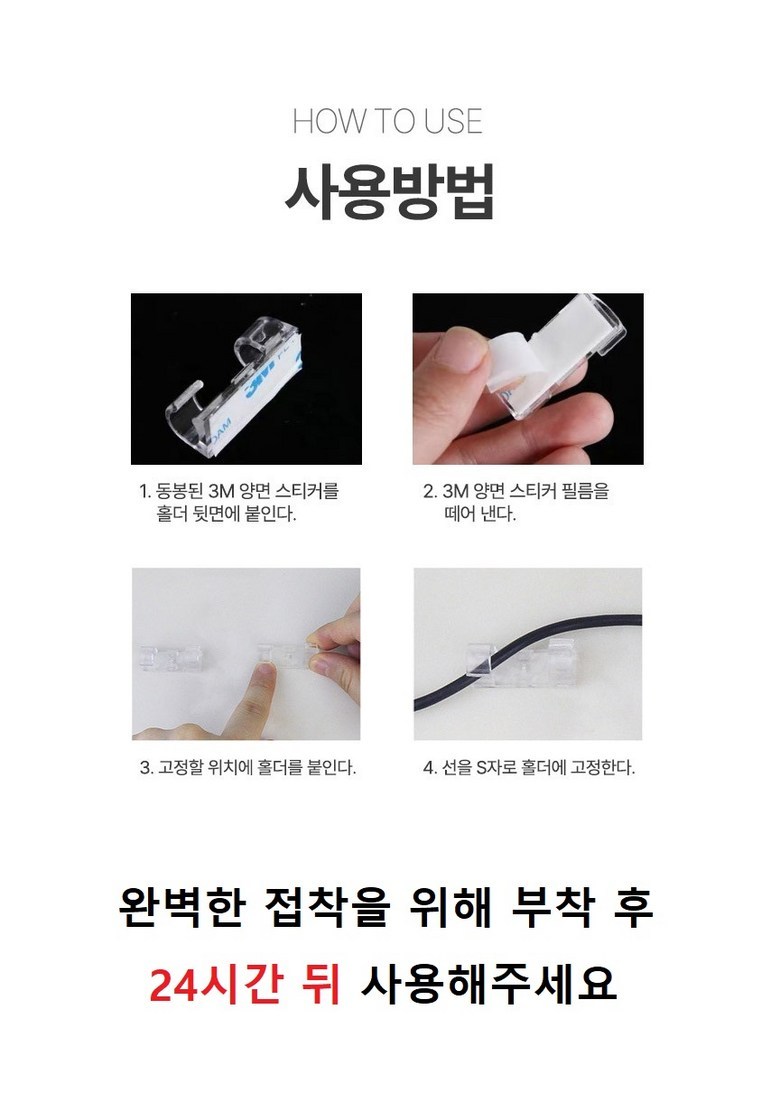 HOW TO USE

사용방법

1. 동봉된 3M 양면 스티커를 홀더 뒷면에 붙인다.

2. 3M 양면 스티커 필름을 떼어 낸다.

3. 고정할 위치에 홀더를 붙인다.

4. 선을 S자로 홀더에 고정한다.

완벽한 접착을 위해 부착 후

24시간 뒤 사용해주세요