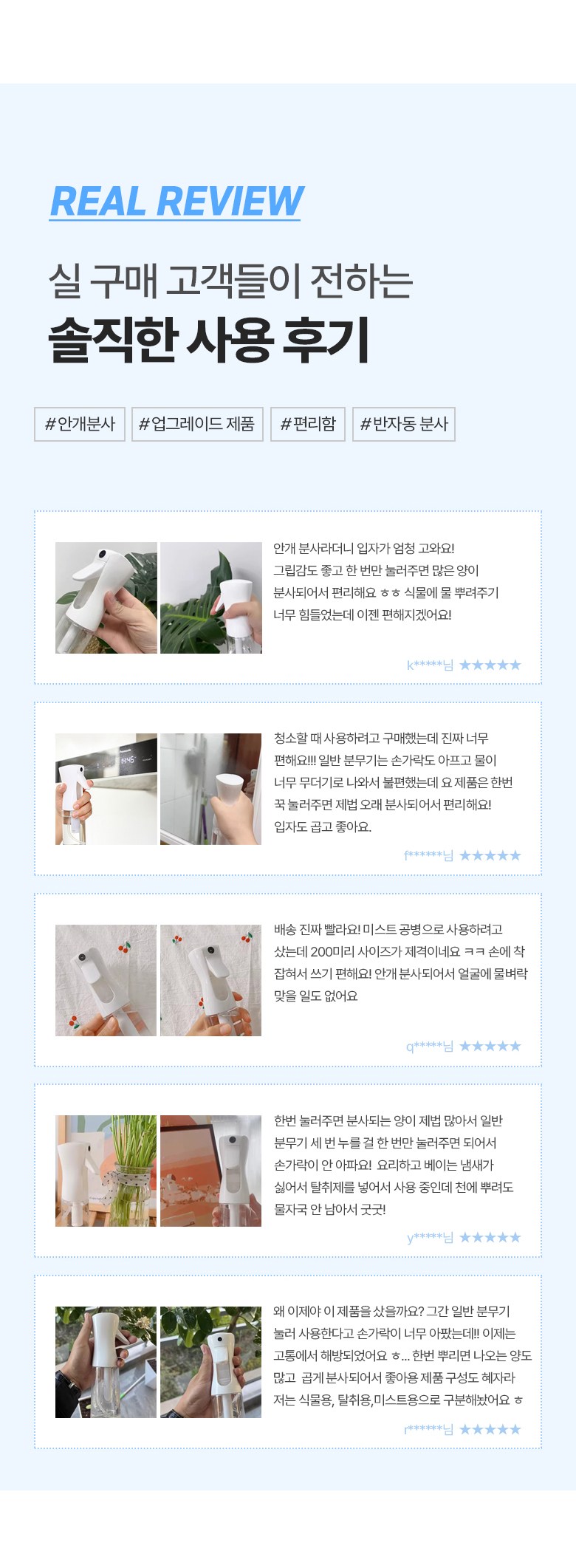 REAL REVIEW

실 구매 고객들이 전하는
솔직한 사용 후기

#안개분사 #업그레이드 제품 #편리함 #반자동 분사

안개 분사라더니 입자가 엄청 고와요! 그립감도 좋고 한 번만 눌러주면 많은 양이 분사되어서 편리해요 ㅎㅎ 식물에 물 뿌려주기 너무 힘들었는데 이젠 편해지겠어요!

k*****님 ★★★★★

청소할 때 사용하려고 구매했는데 진짜 너무 편해요!!! 일반 분무기는 손가락도 아프고 물이 너무 무더기로 나와서 불편했는데 요 제품은 한번 꾹 눌러주면 제법 오래 분사되어서 편리해요! 입자도 곱고 좋아요.

f******님 ★★★★★

배송 진짜 빨라요! 미스트 공병으로 사용하려고 샀는데 200미리 사이즈가 제격이네요 ㅋㅋ 손에 착 잡혀서 쓰기 편해요! 안개 분사되어서 얼굴에 물벼락 맞을 일도 없어요

q*****님 ★★★★★

한번 눌러주면 분사되는 양이 제법 많아서 일반 분무기 세 번 누를 걸 한 번만 눌러주면 되어서 손가락이 안 아파요! 요리하고 베이는 냄새가 싫어서 탈취제를 넣어서 사용 중인데 천에 뿌려도 물자국 안 남아서 굿굿!

y*****님 ★★★★★

왜 이제야 이 제품을 샀을까요? 그간 일반 분무기 눌러 사용한다고 손가락이 너무 아팠는데!! 이제는 고통에서 해방되었어요 ㅎ... 한번 뿌리면 나오는 양도 많고 곱게 분사되어서 좋아용 제품 구성도 혜자라 저는 식물용, 탈취용,미스트용으로 구분해놨어요 ㅎ

r******님 ★★★★★