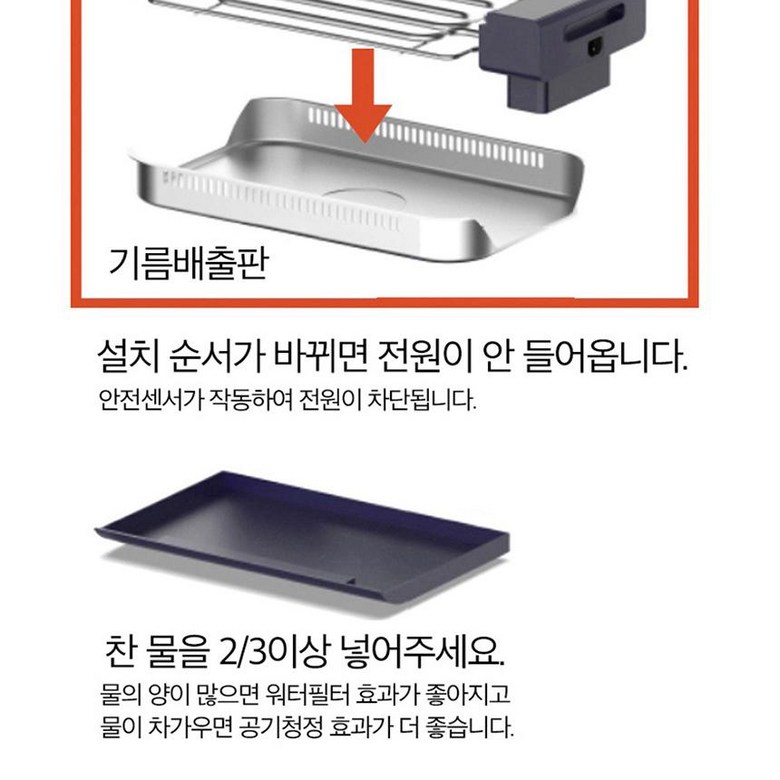 기름배출판

설치 순서가 바뀌면 전원이 안 들어옵니다.
안전센서가 작동하여 전원이 차단됩니다.

찬 물을 2/3이상 넣어주세요.
물의 양이 많으면 워터필터 효과가 좋아지고 물이 차가우면 공기청정 효과가 더 좋습니다.