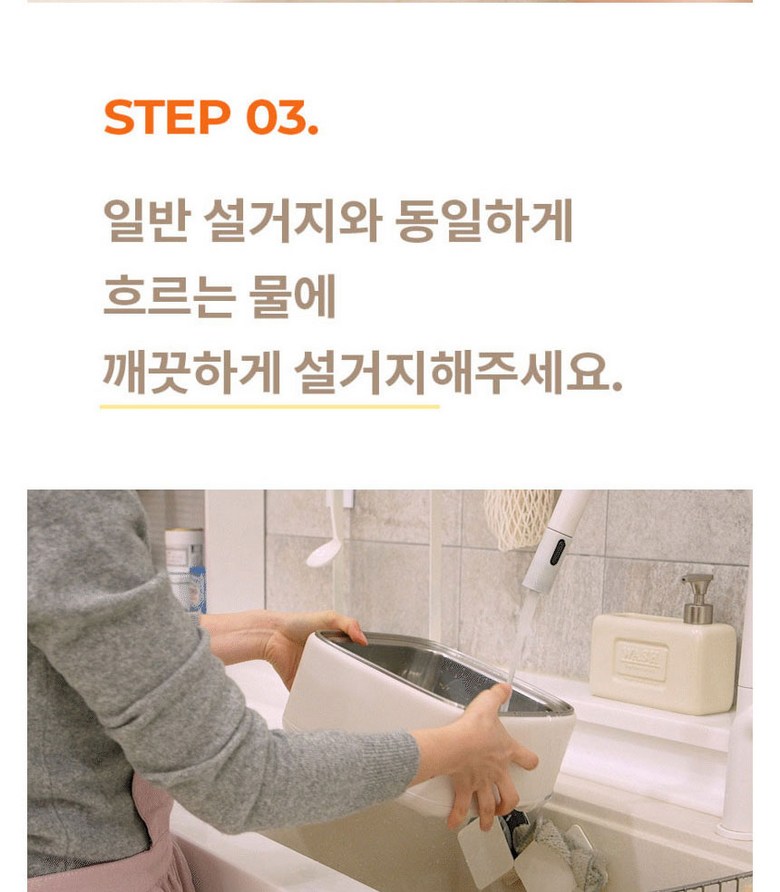 STEP 03.

일반 설거지와 동일하게
흐르는 물에
깨끗하게 설거지해주세요.

WASH