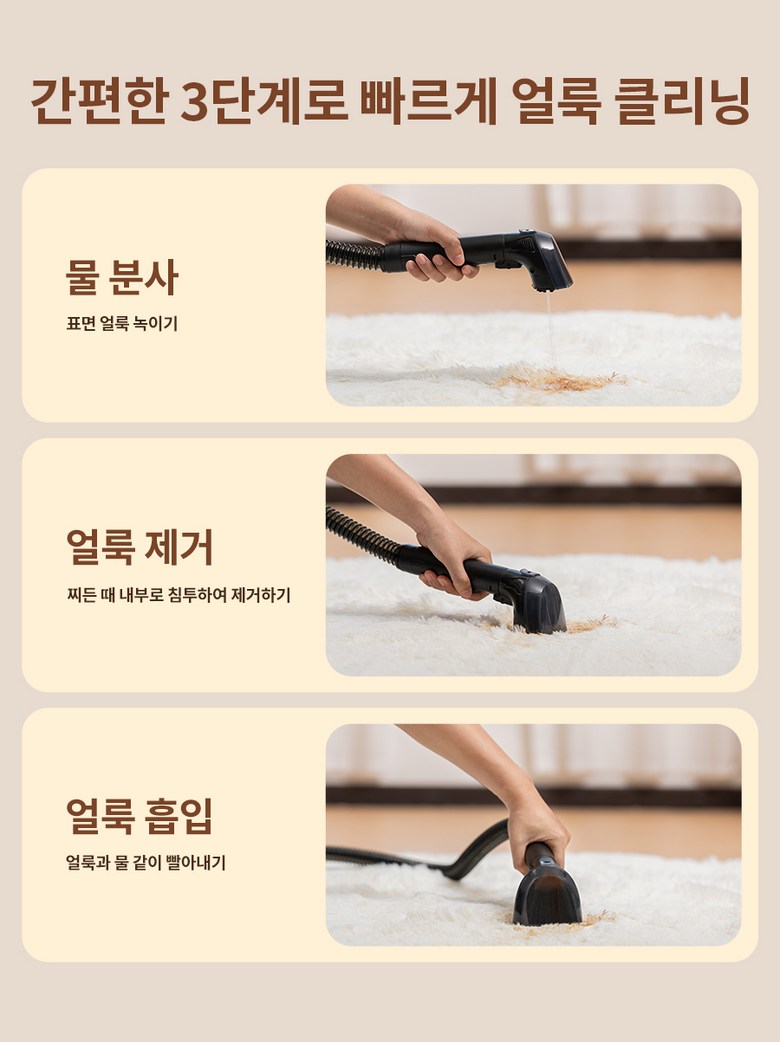 간편한 3단계로 빠르게 얼룩 클리닝

물 분사

표면 얼룩 녹이기

얼룩 제거

찌든 때 내부로 침투하여 제거하기

얼룩 흡입

얼룩과 물 같이 빨아내기