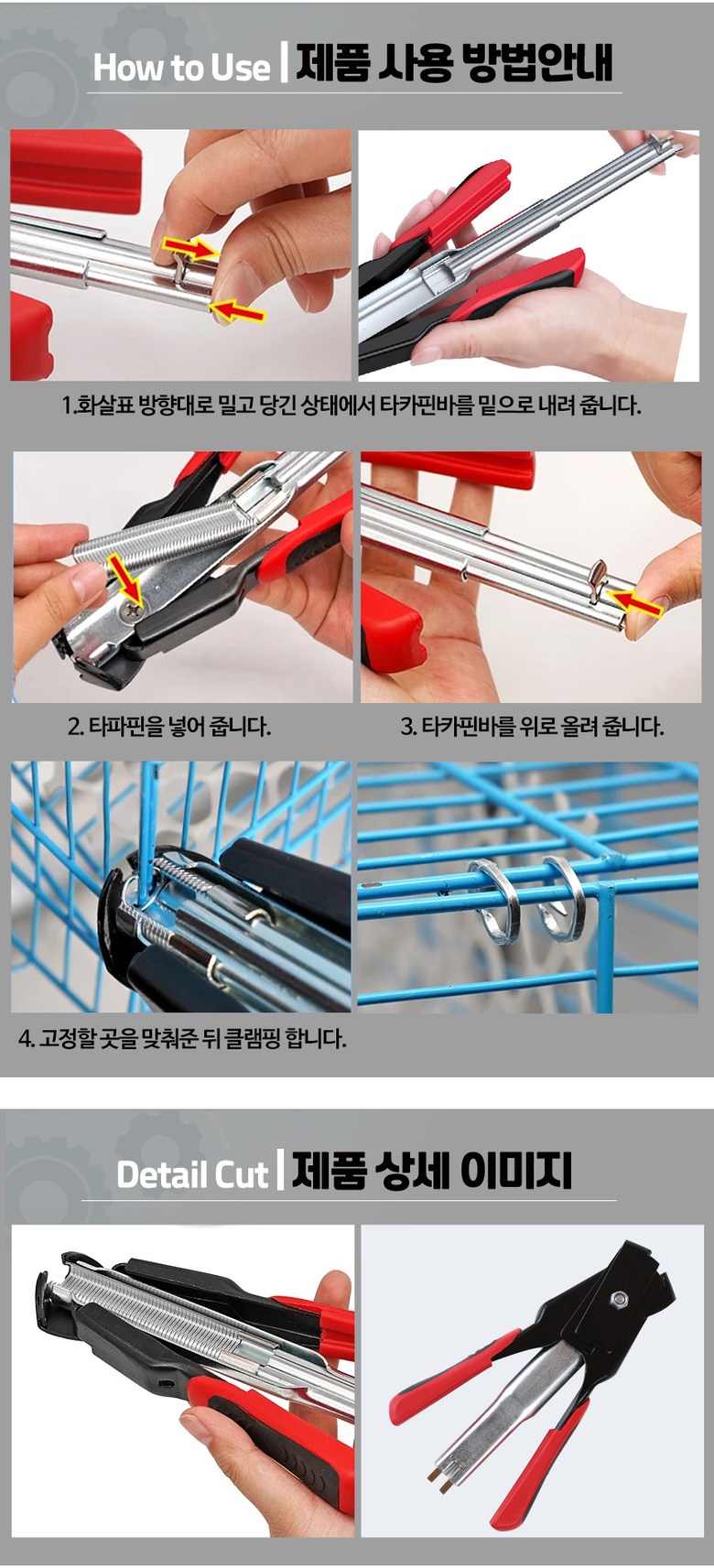 How to Use | 제품 사용 방법안내

1.화살표 방향대로 밀고 당긴 상태에서 타카핀바를 밑으로 내려 줍니다.

2. 타파핀을 넣어 줍니다.

3. 타카핀바를 위로 올려 줍니다.

4. 고정할 곳을 맞춰준 뒤 클램핑 합니다.

Detail Cut | 제품 상세 이미지