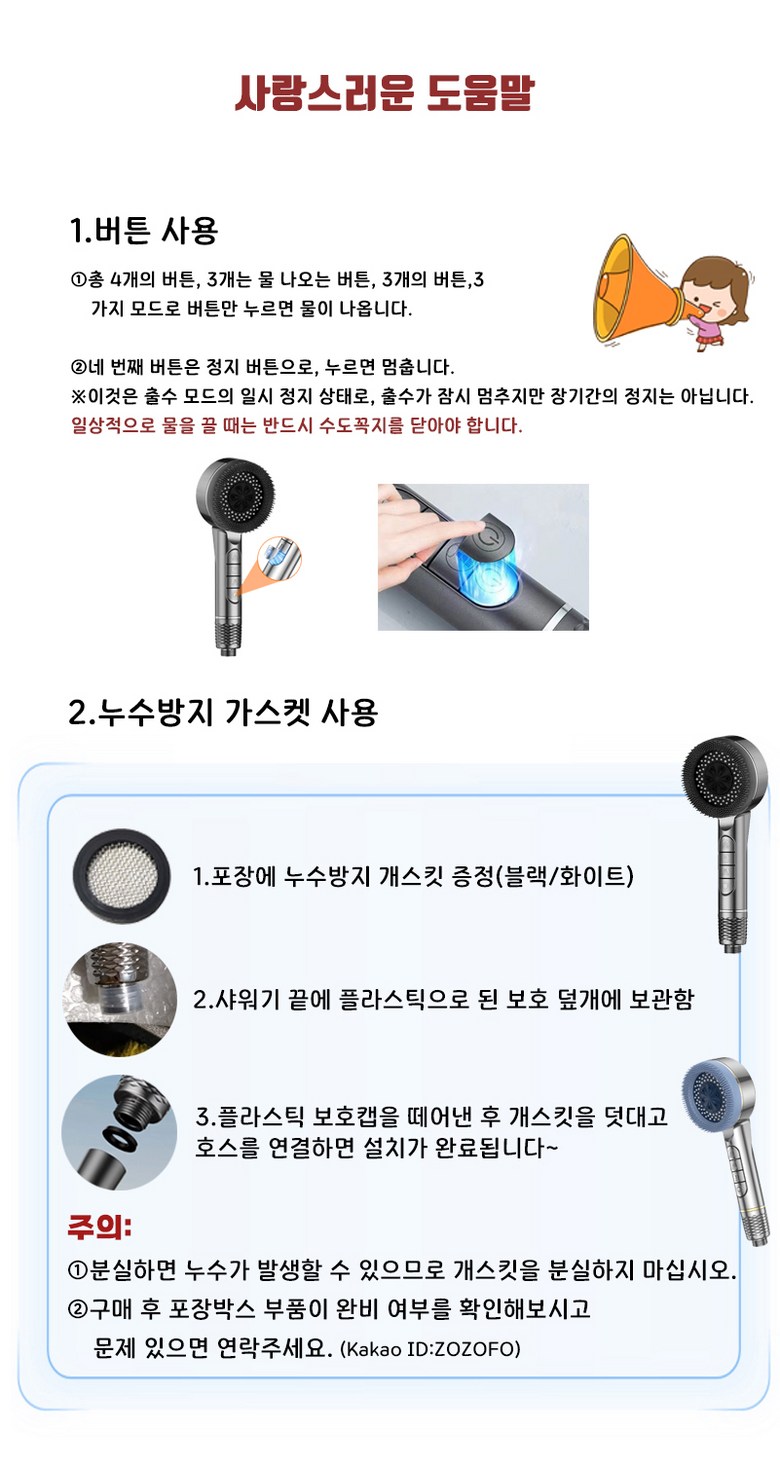 사랑스러운 도움말

1.버튼 사용

①총 4개의 버튼, 3개는 물 나오는 버튼, 3개의 버튼,3 가지 모드로 버튼만 누르면 물이 나옵니다.

②네 번째 버튼은 정지 버튼으로, 누르면 멈춥니다.
※이것은 출수 모드의 일시 정지 상태로, 출수가 잠시 멈추지만 장기간의 정지는 아닙니다.
일상적으로 물을 끌 때는 반드시 수도꼭지를 닫아야 합니다.

2.누수방지 가스켓 사용

1.포장에 누수방지 개스킷 증정(블랙/화이트)

2.샤워기 끝에 플라스틱으로 된 보호 덮개에 보관함

3.플라스틱 보호캡을 떼어낸 후 개스킷을 덧대고 호스를 연결하면 설치가 완료됩니다~

주의:
①분실하면 누수가 발생할 수 있으므로 개스킷을 분실하지 마십시오.
②구매 후 포장박스 부품이 완비 여부를 확인해보시고 문제 있으면 연락주세요. (Kakao ID:ZOZOFO)