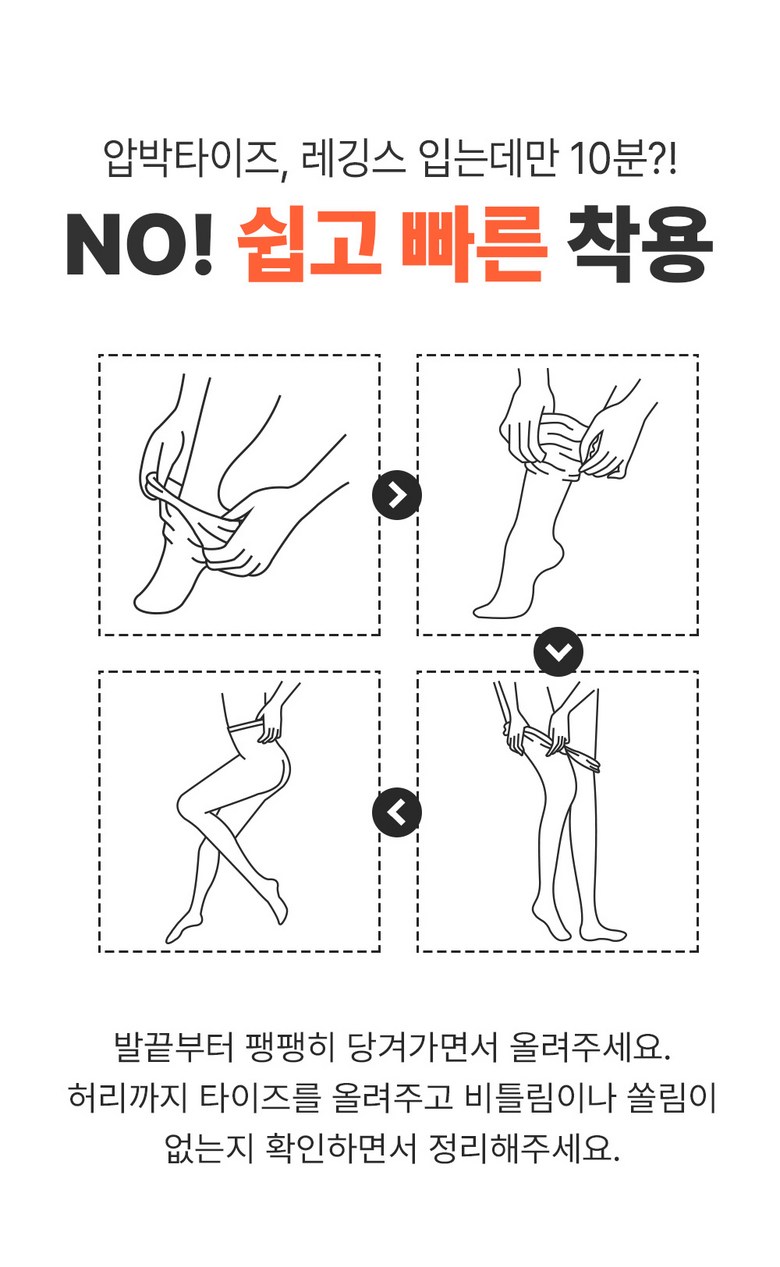 압박타이즈, 레깅스 입는데만 10분?!

NO! 쉽고 빠른 착용

발끝부터 팽팽히 당겨가면서 올려주세요.
허리까지 타이즈를 올려주고 비틀림이나 쏠림이 없는지 확인하면서 정리해주세요.