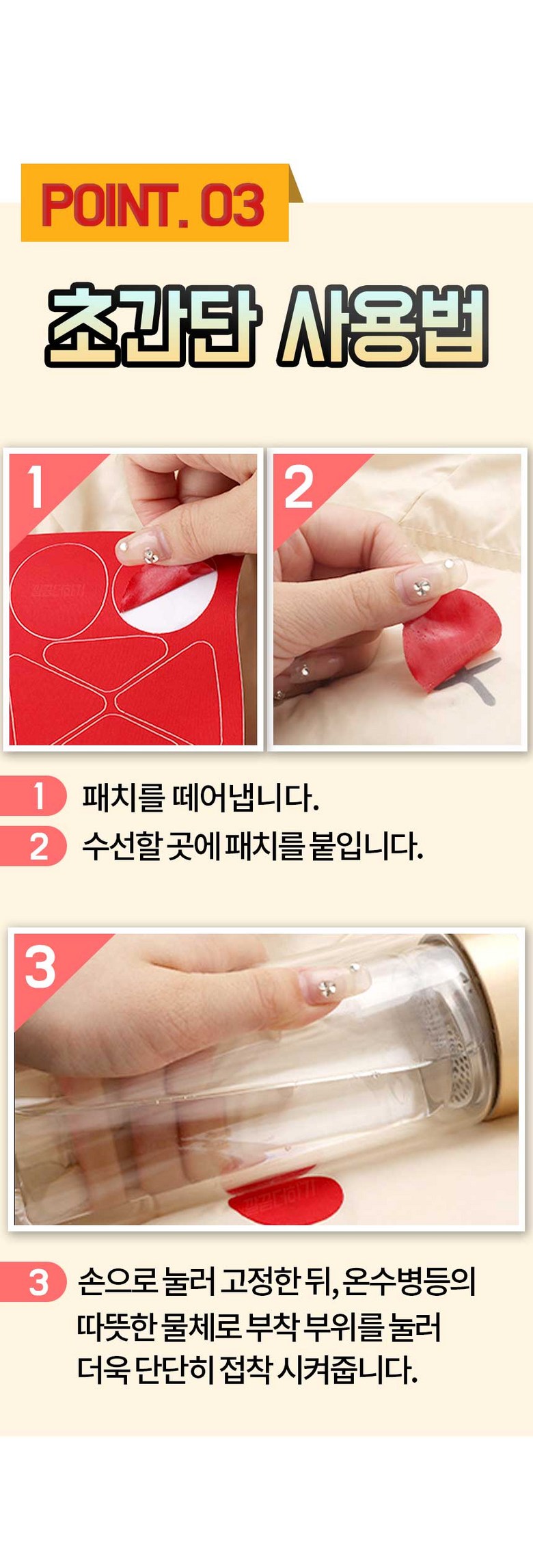 POINT. 03

초간단 사용법

1

2

1 패치를 떼어냅니다.

2 수선할 곳에 패치를 붙입니다.

3

3 손으로 눌러 고정한 뒤, 온수병등의 따뜻한 물체로 부착 부위를 눌러 더욱 단단히 접착 시켜줍니다.