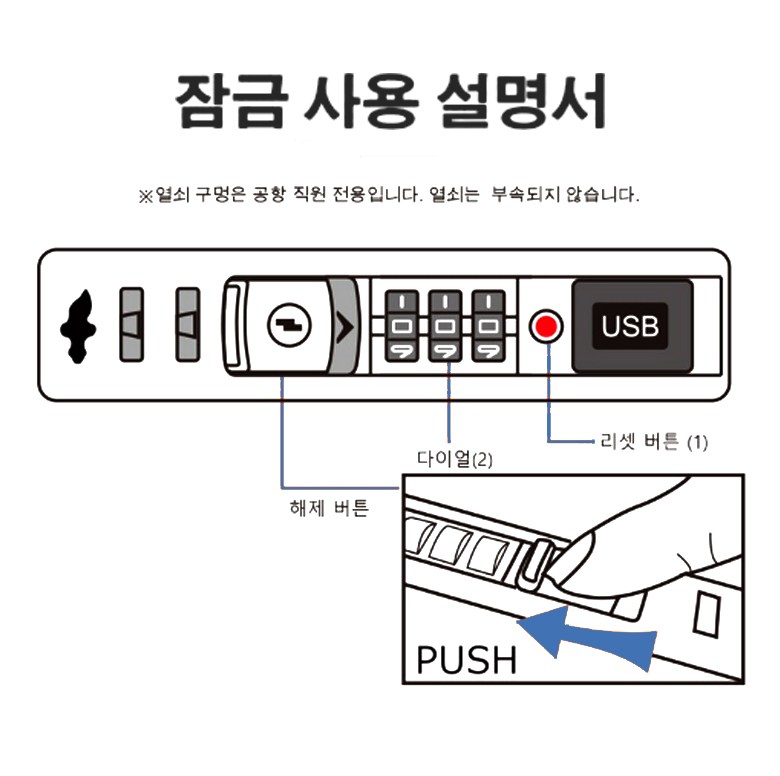 잠금 사용 설명서

※열쇠 구멍은 공항 직원 전용입니다. 열쇠는 부속되지 않습니다.

USB

리셋 버튼 (1)

다이얼(2)

해제 버튼

PUSH