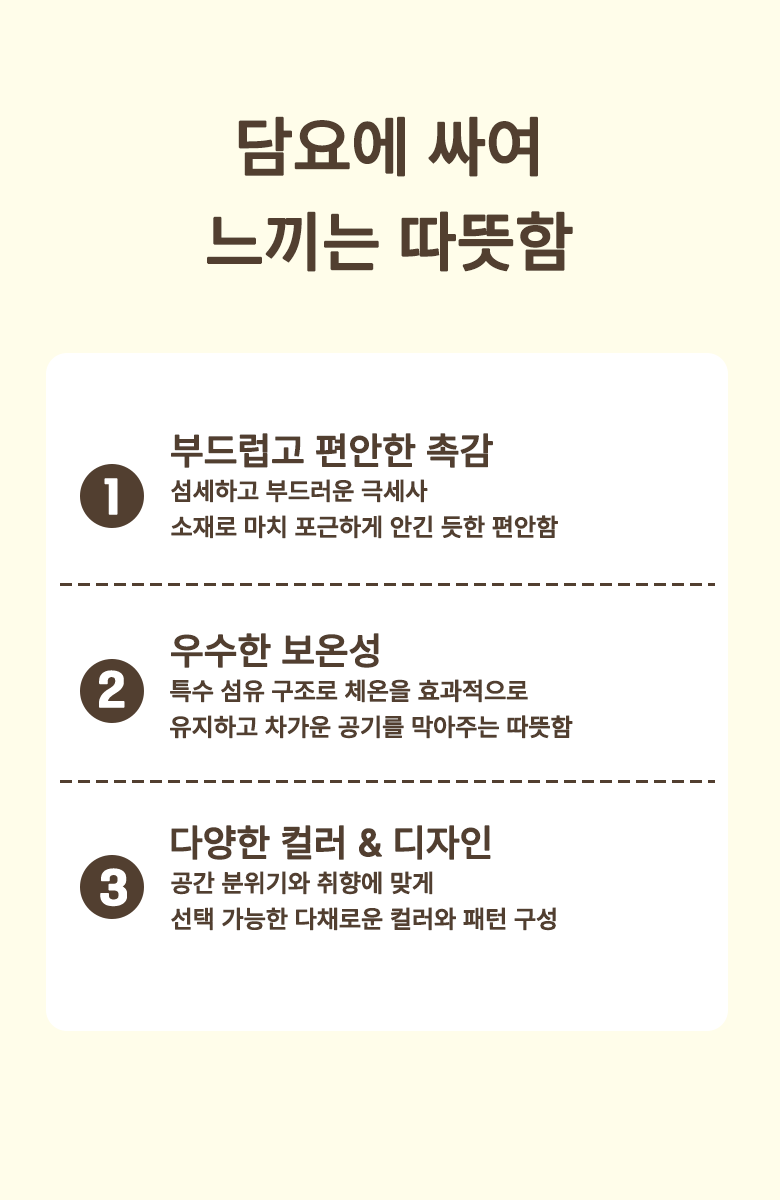 담요에 싸여
느끼는 따뜻함

1
부드럽고 편안한 촉감
섬세하고 부드러운 극세사
소재로 마치 포근하게 안긴 듯한 편안함

2
우수한 보온성
특수 섬유 구조로 체온을 효과적으로
유지하고 차가운 공기를 막아주는 따뜻함

3
다양한 컬러 & 디자인
공간 분위기와 취향에 맞게
선택 가능한 다채로운 컬러와 패턴 구성