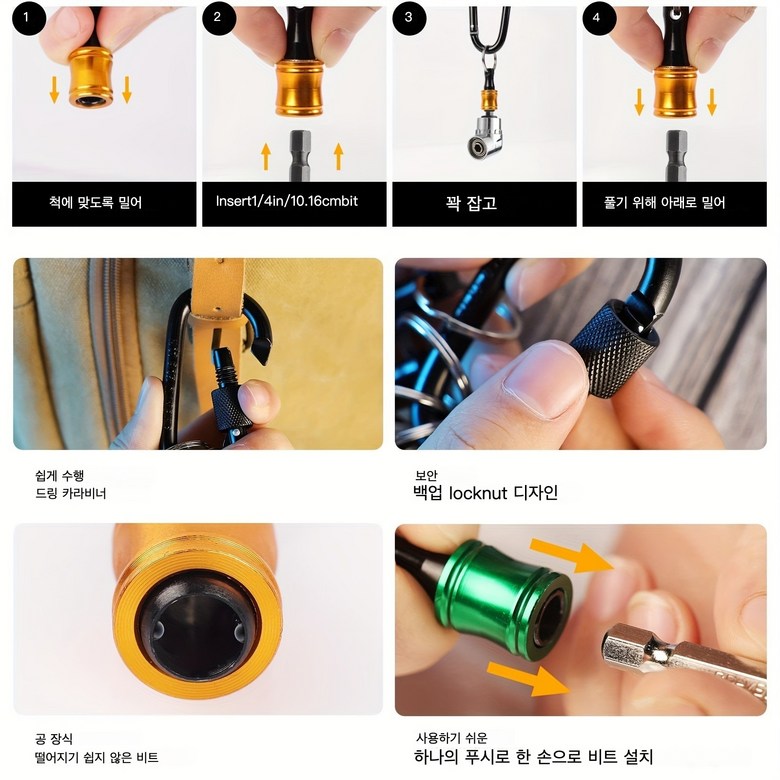 1

척에 맞도록 밀어

2

Insert1/4in/10.16cmbit

3

꽉 잡고

4

풀기 위해 아래로 밀어

쉽게 수행
드링 카라비너

보안
백업 locknut 디자인

공 장식
떨어지기 쉽지 않은 비트

사용하기 쉬운
하나의 푸시로 한 손으로 비트 설치