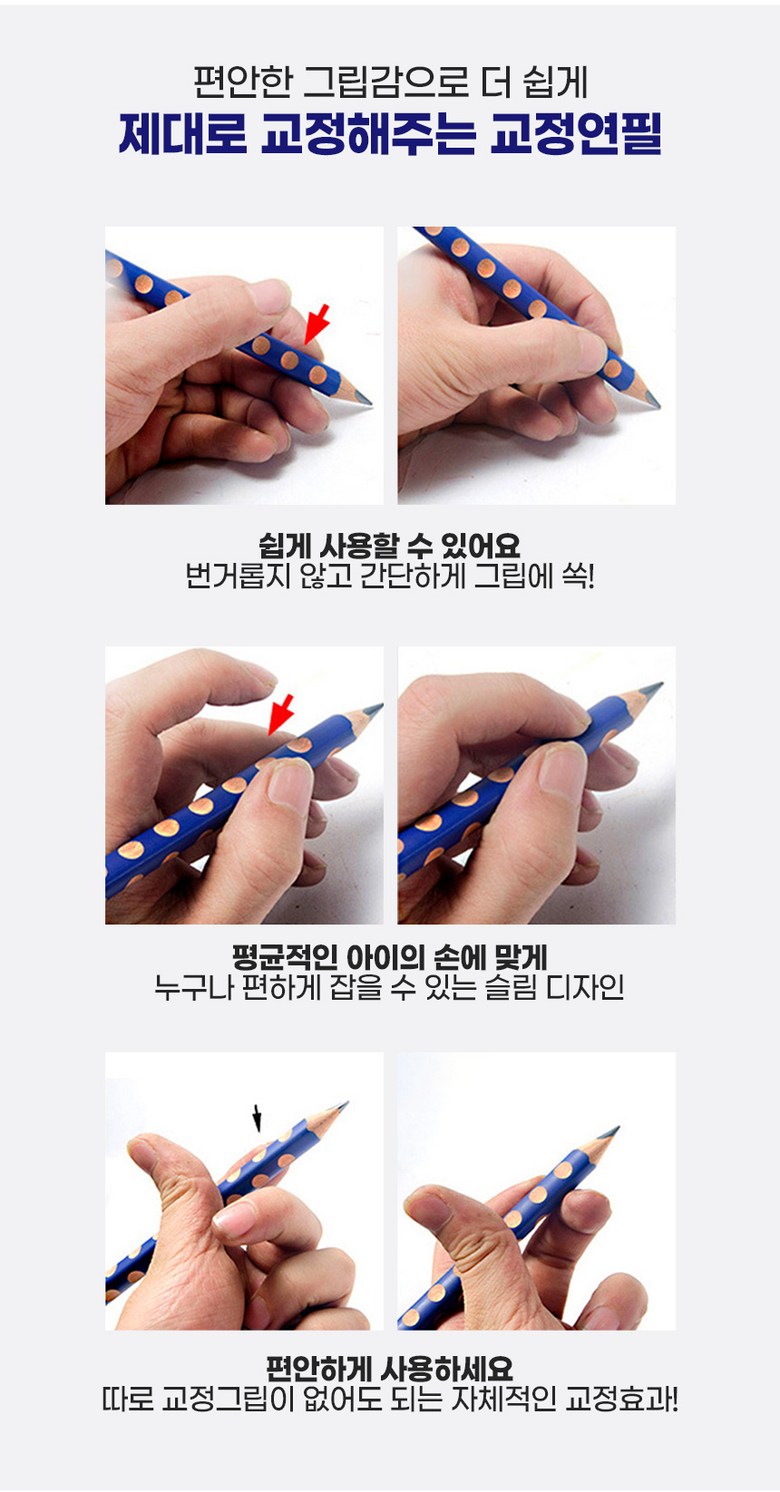 편안한 그립감으로 더 쉽게
제대로 교정해주는 교정연필

쉽게 사용할 수 있어요
번거롭지 않고 간단하게 그립에 쏙!

평균적인 아이의 손에 맞게
누구나 편하게 잡을 수 있는 슬림 디자인

편안하게 사용하세요
따로 교정그립이 없어도 되는 자체적인 교정효과!