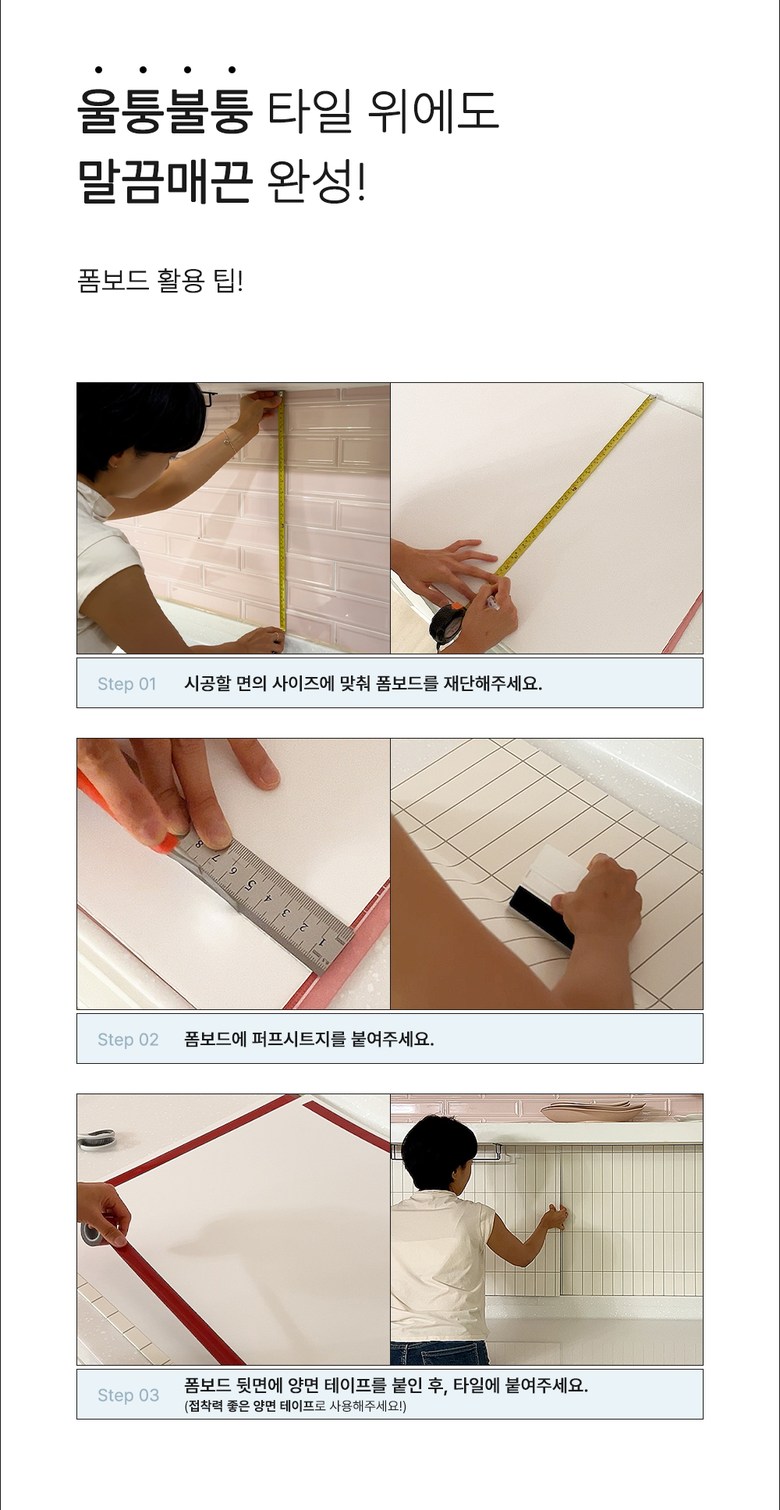 울퉁불퉁 타일 위에도
말끔매끈 완성!

폼보드 활용 팁!

Step 01 시공할 면의 사이즈에 맞춰 폼보드를 재단해주세요.

Step 02 폼보드에 퍼프시트지를 붙여주세요.

Step 03 폼보드 뒷면에 양면 테이프를 붙인 후, 타일에 붙여주세요.
(접착력 좋은 양면 테이프로 사용해주세요!)