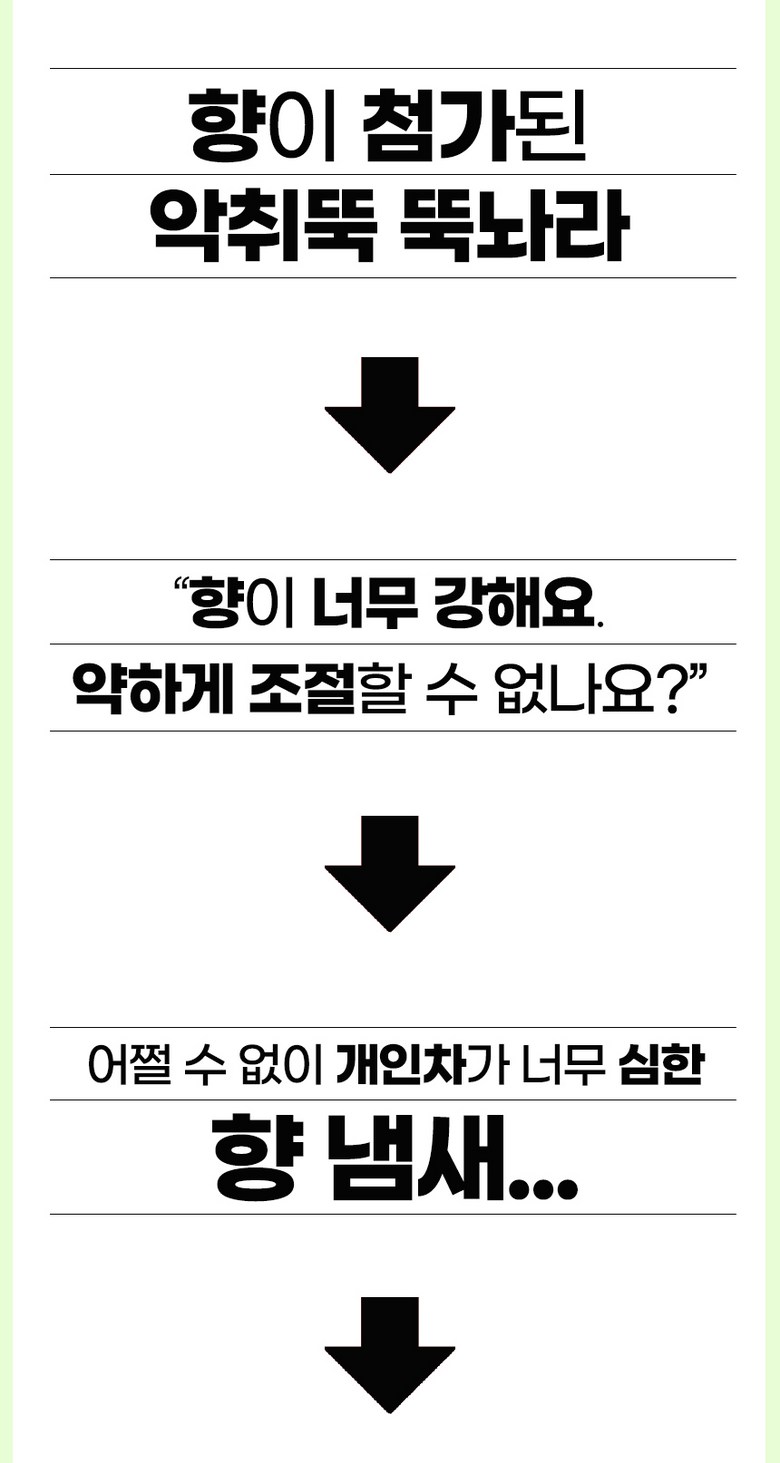 향이 첨가된
악취뚝 뚝놔라

"향이 너무 강해요.
약하게 조절할 수 없나요?"

어쩔 수 없이 개인차가 너무 심한
향 냄새...