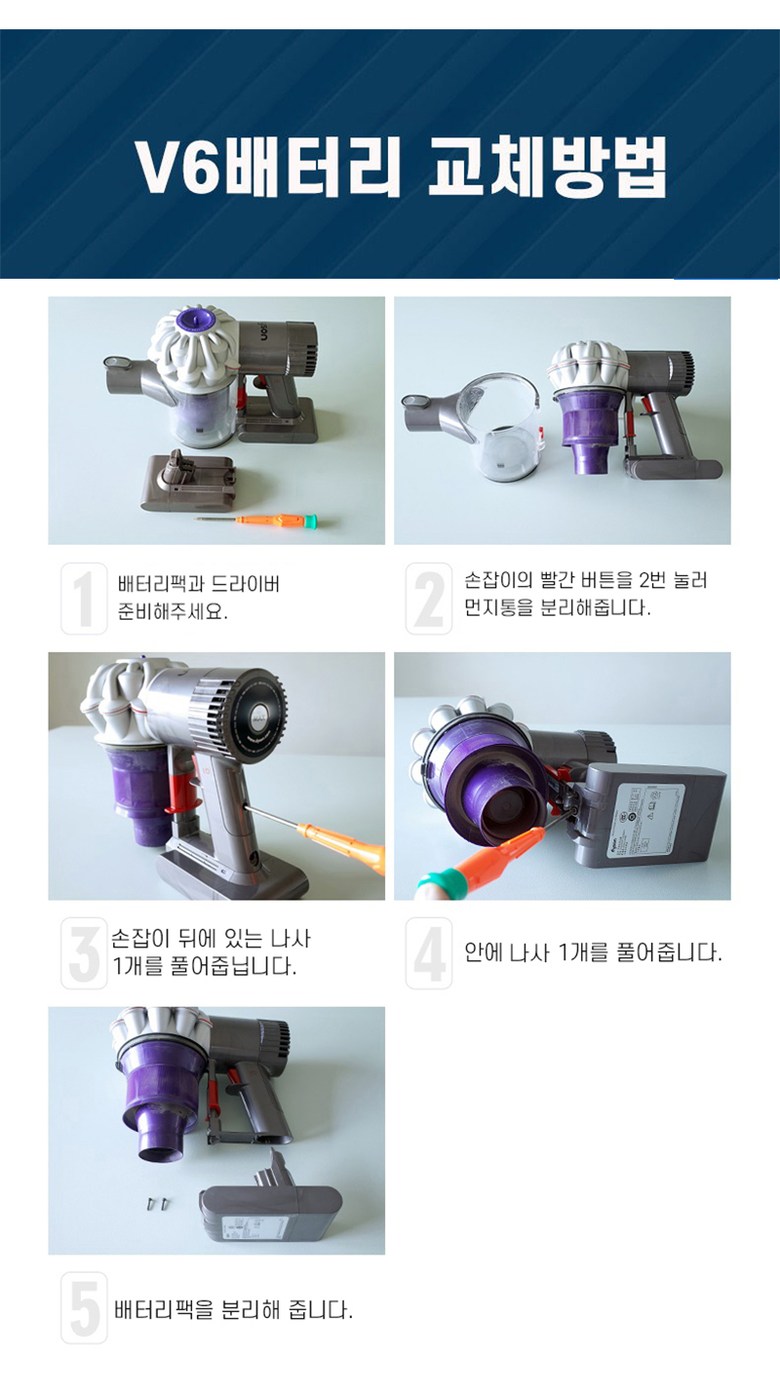 V6배터리 교체방법

1 배터리팩과 드라이버 준비해주세요.

2 손잡이의 빨간 버튼을 2번 눌러 먼지통을 분리해줍니다.

3 손잡이 뒤에 있는 나사 1개를 풀어줍닙니다.

4 안에 나사 1개를 풀어줍니다.

5 배터리팩을 분리해 줍니다.