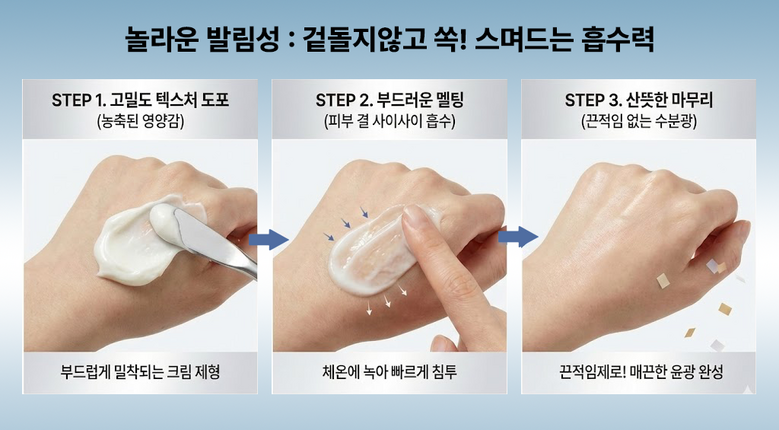 놀라운 발림성 : 겉돌지않고 쏙! 스며드는 흡수력

STEP 1. 고밀도 텍스처 도포
(농축된 영양감)

부드럽게 밀착되는 크림 제형

STEP 2. 부드러운 멜팅
(피부 결 사이사이 흡수)

체온에 녹아 빠르게 침투

STEP 3. 산뜻한 마무리
(끈적임 없는 수분광)

끈적임제로! 매끈한 윤광 완성