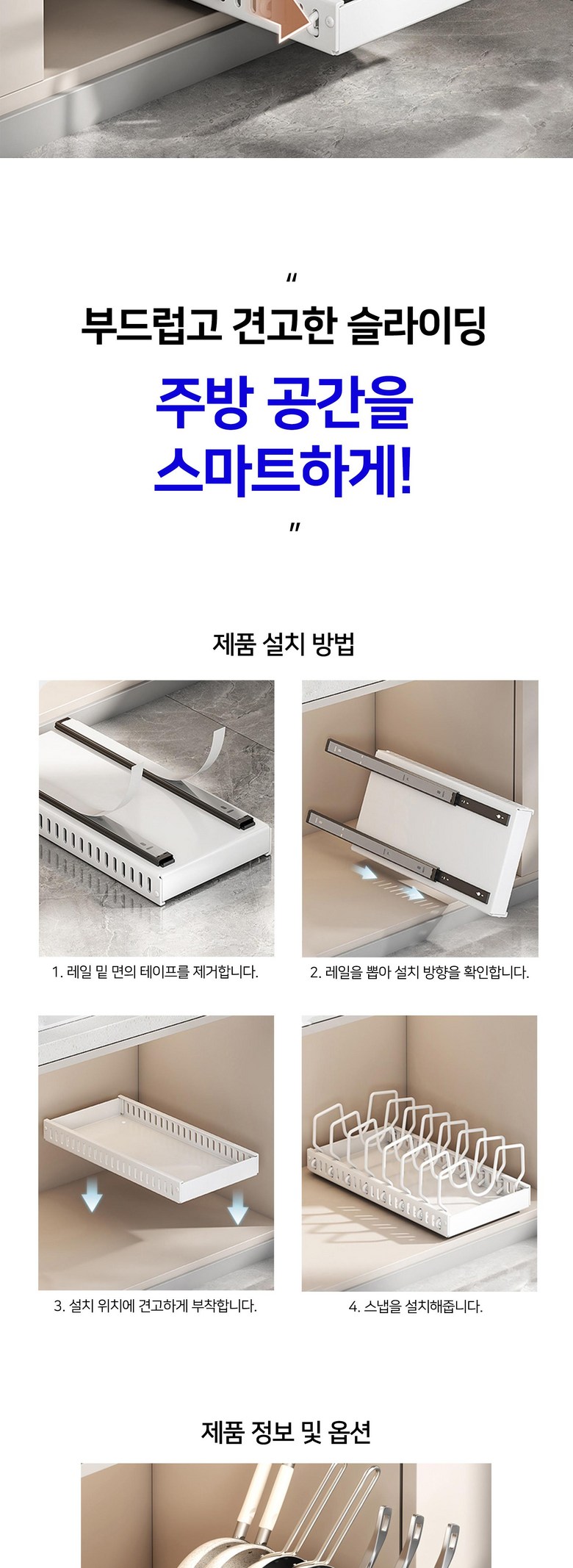 "
부드럽고 견고한 슬라이딩
주방 공간을
스마트하게!
"

제품 설치 방법

1. 레일 밑 면의 테이프를 제거합니다.

2. 레일을 뽑아 설치 방향을 확인합니다.

3. 설치 위치에 견고하게 부착합니다.

4. 스냅을 설치해줍니다.

제품 정보 및 옵션