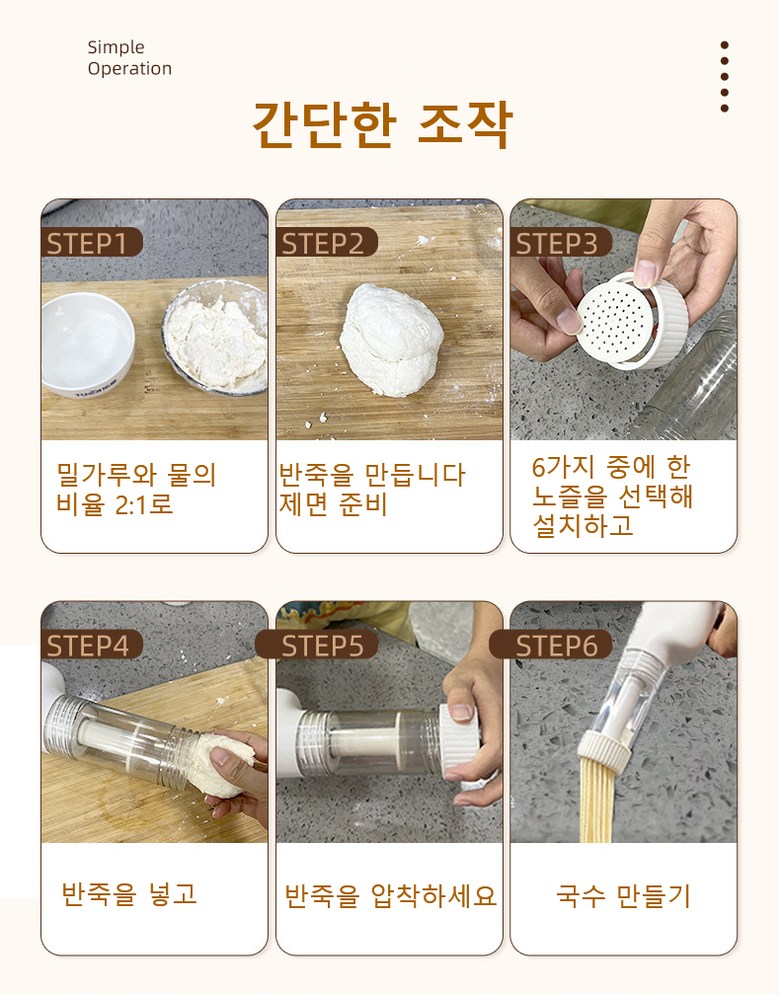 Simple Operation

간단한 조작

STEP1

밀가루와 물의 비율 2:1로

STEP2

반죽을 만듭니다 제면 준비

STEP3

6가지 중에 한 노즐을 선택해 설치하고

STEP4

반죽을 넣고

STEP5

반죽을 압착하세요

STEP6

국수 만들기