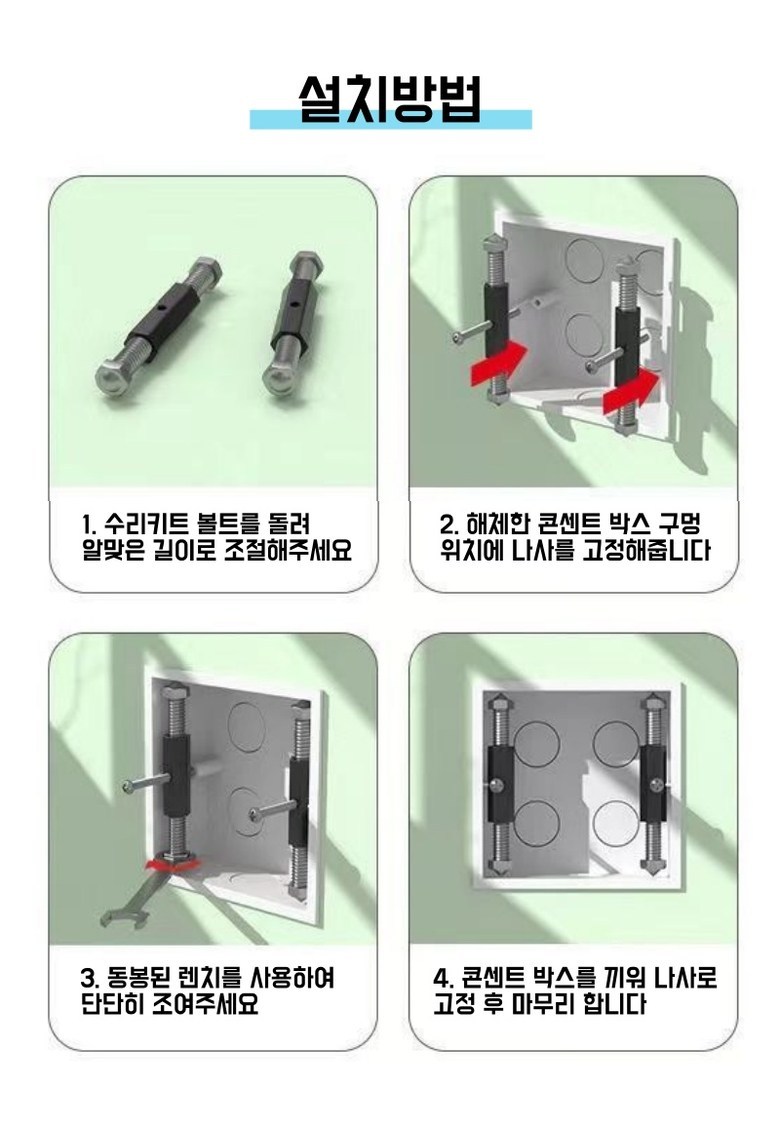 설치방법

1. 수리키트 볼트를 돌려 알맞은 길이로 조절해주세요

2. 해체한 콘센트 박스 구멍 위치에 나사를 고정해줍니다

3. 동봉된 렌치를 사용하여 단단히 조여주세요

4. 콘센트 박스를 끼워 나사로 고정 후 마무리 합니다