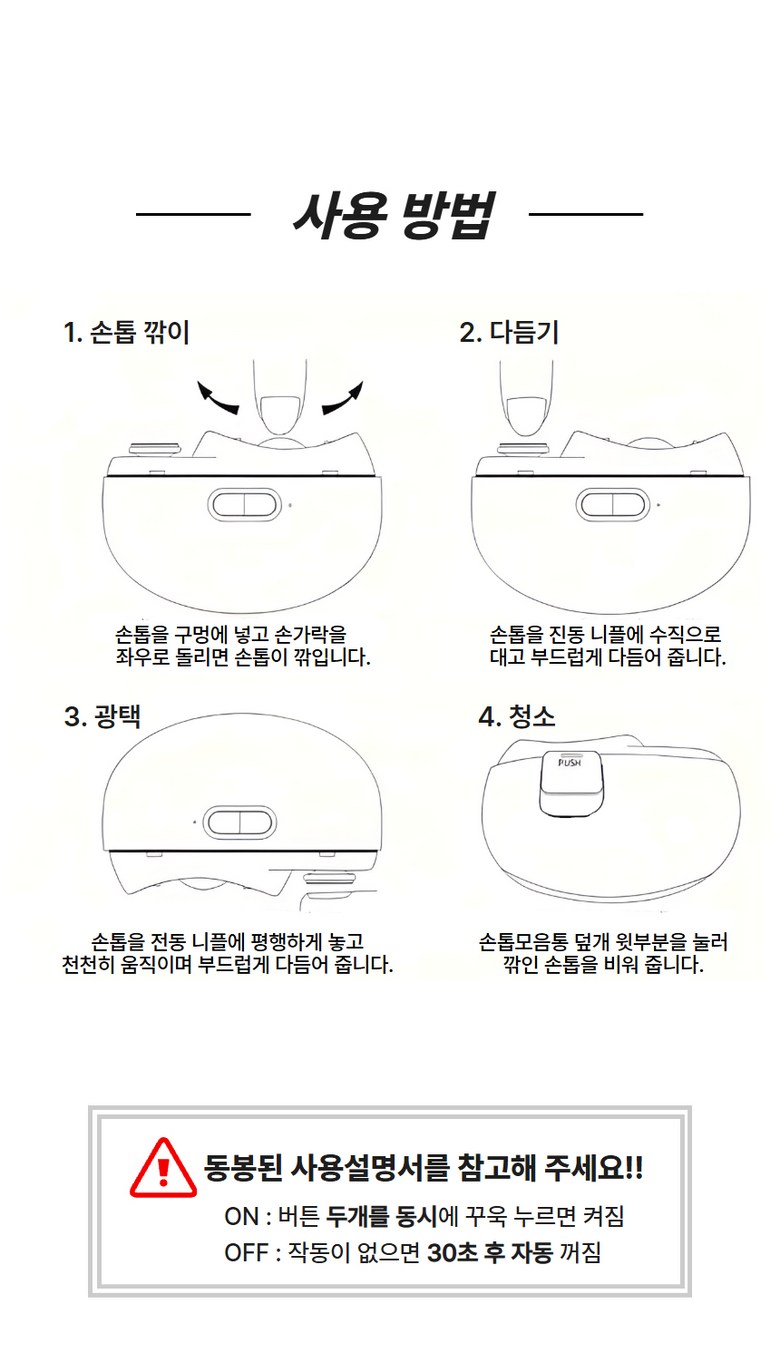 사용 방법

1. 손톱 깎이

손톱을 구멍에 넣고 손가락을 좌우로 돌리면 손톱이 깎입니다.

2. 다듬기

손톱을 진동 니플에 수직으로 대고 부드럽게 다듬어 줍니다.

3. 광택

손톱을 전동 니플에 평행하게 놓고 천천히 움직이며 부드럽게 다듬어 줍니다.

4. 청소

PUSH

손톱모음통 덮개 윗부분을 눌러 깎인 손톱을 비워 줍니다.

동봉된 사용설명서를 참고해 주세요!!

ON : 버튼 두개를 동시에 꾸욱 누르면 켜짐

OFF : 작동이 없으면 30초 후 자동 꺼짐