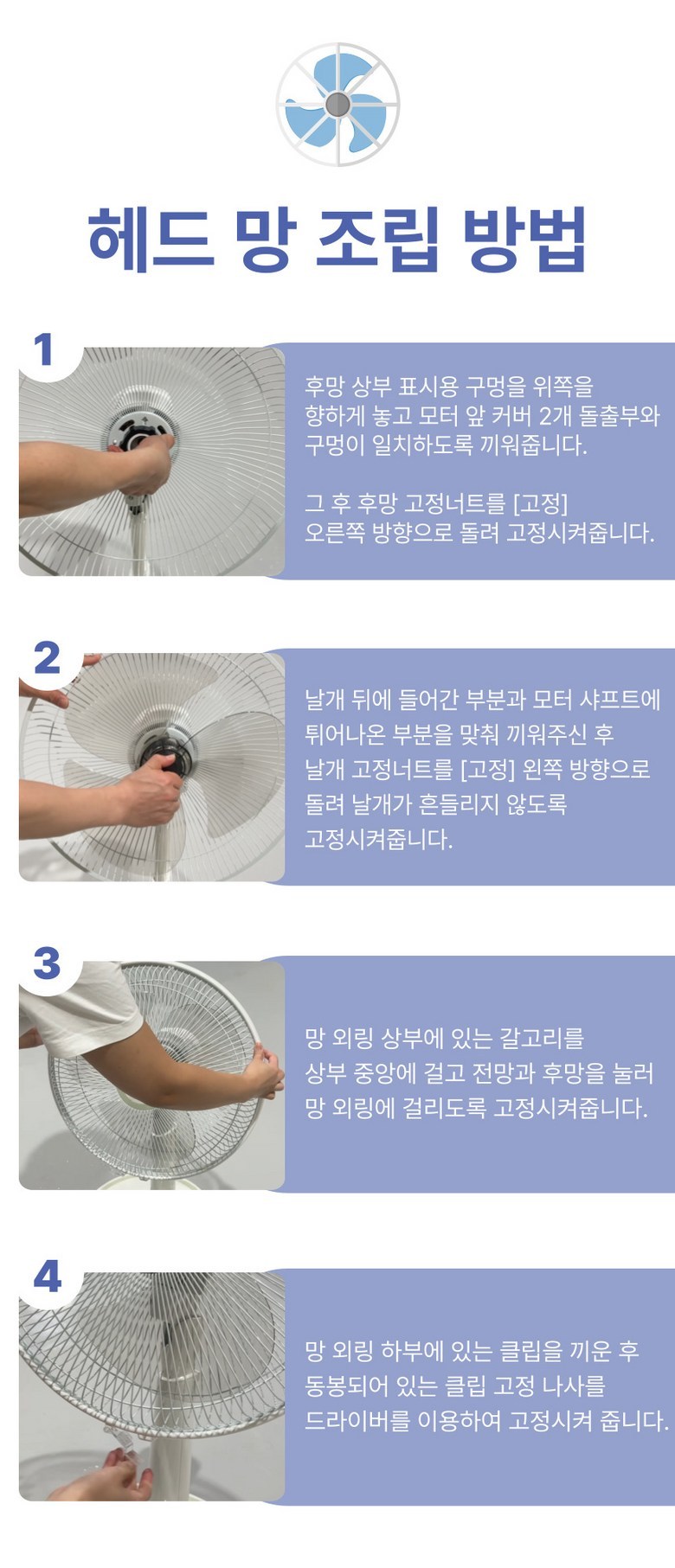 헤드 망 조립 방법

1

후망 상부 표시용 구멍을 위쪽을 향하게 놓고 모터 앞 커버 2개 돌출부와 구멍이 일치하도록 끼워줍니다.

그 후 후망 고정너트를 [고정] 오른쪽 방향으로 돌려 고정시켜줍니다.

2

날개 뒤에 들어간 부분과 모터 샤프트에 튀어나온 부분을 맞춰 끼워주신 후 날개 고정너트를 [고정] 왼쪽 방향으로 돌려 날개가 흔들리지 않도록 고정시켜줍니다.

3

망 외링 상부에 있는 갈고리를 상부 중앙에 걸고 전망과 후망을 눌러 망 외링에 걸리도록 고정시켜줍니다.

4

망 외링 하부에 있는 클립을 끼운 후 동봉되어 있는 클립 고정 나사를 드라이버를 이용하여 고정시켜 줍니다.