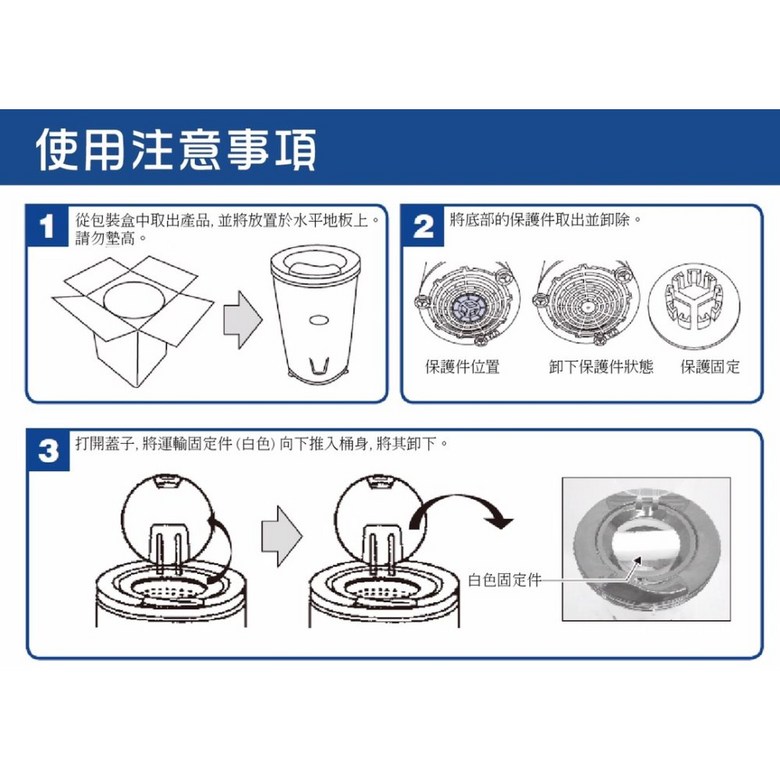 使用注意事項

1 從包裝盒中取出產品, 並將放置於水平地板上。請勿墊高。

2 將底部的保護件取出並卸除。

保護件位置　卸下保護件狀態　保護固定

3 打開蓋子, 將運輸固定件 (白色) 向下推入桶身, 將其卸下。

白色固定件