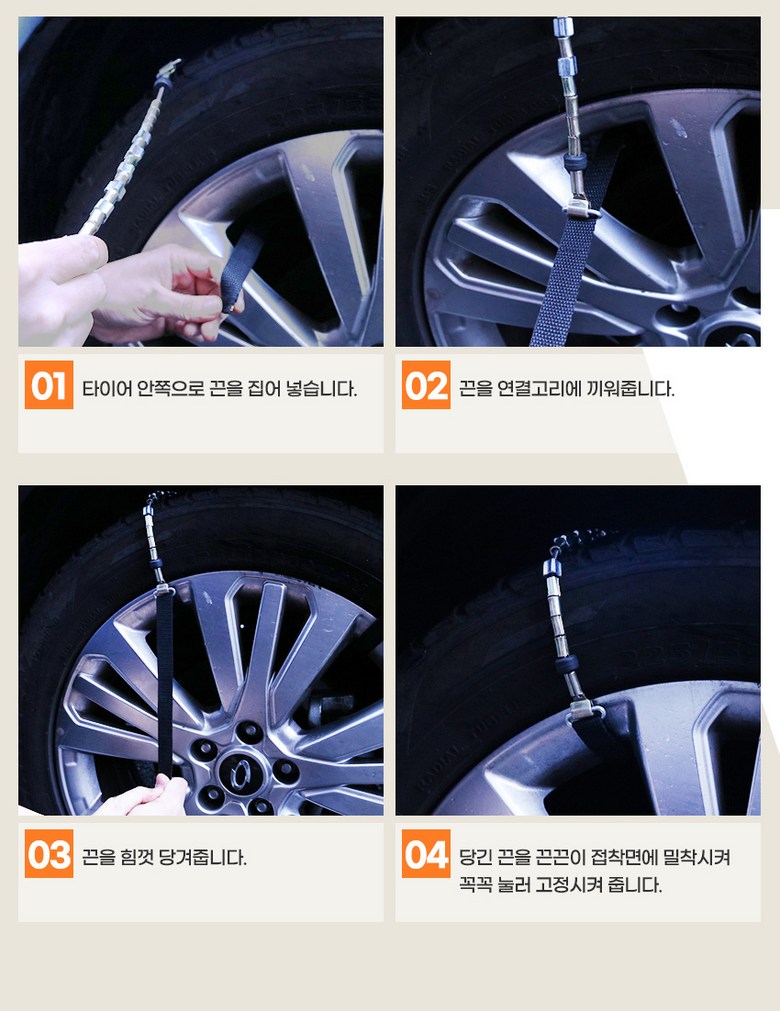 01 타이어 안쪽으로 끈을 집어 넣습니다.

02 끈을 연결고리에 끼워줍니다.

03 끈을 힘껏 당겨줍니다.

04 당긴 끈을 끈끈이 접착면에 밀착시켜 꼭꼭 눌러 고정시켜 줍니다.